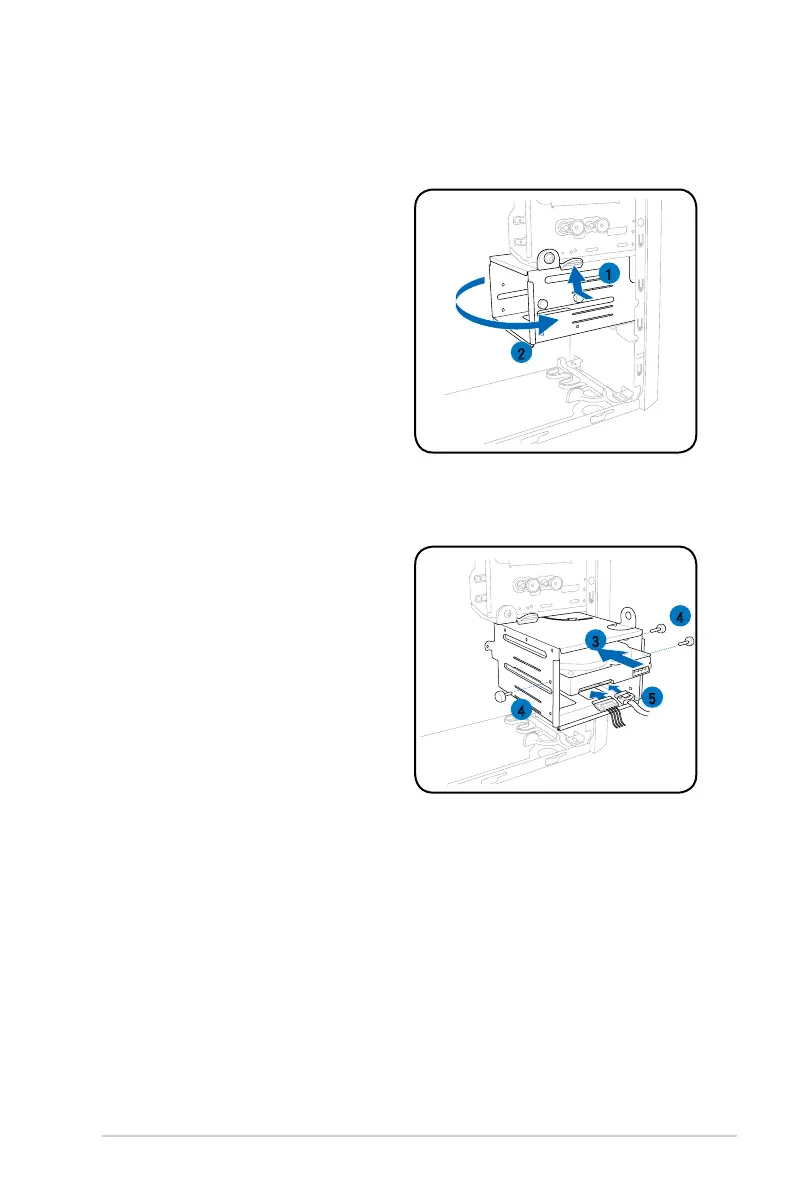 1

2

4

3

5

4