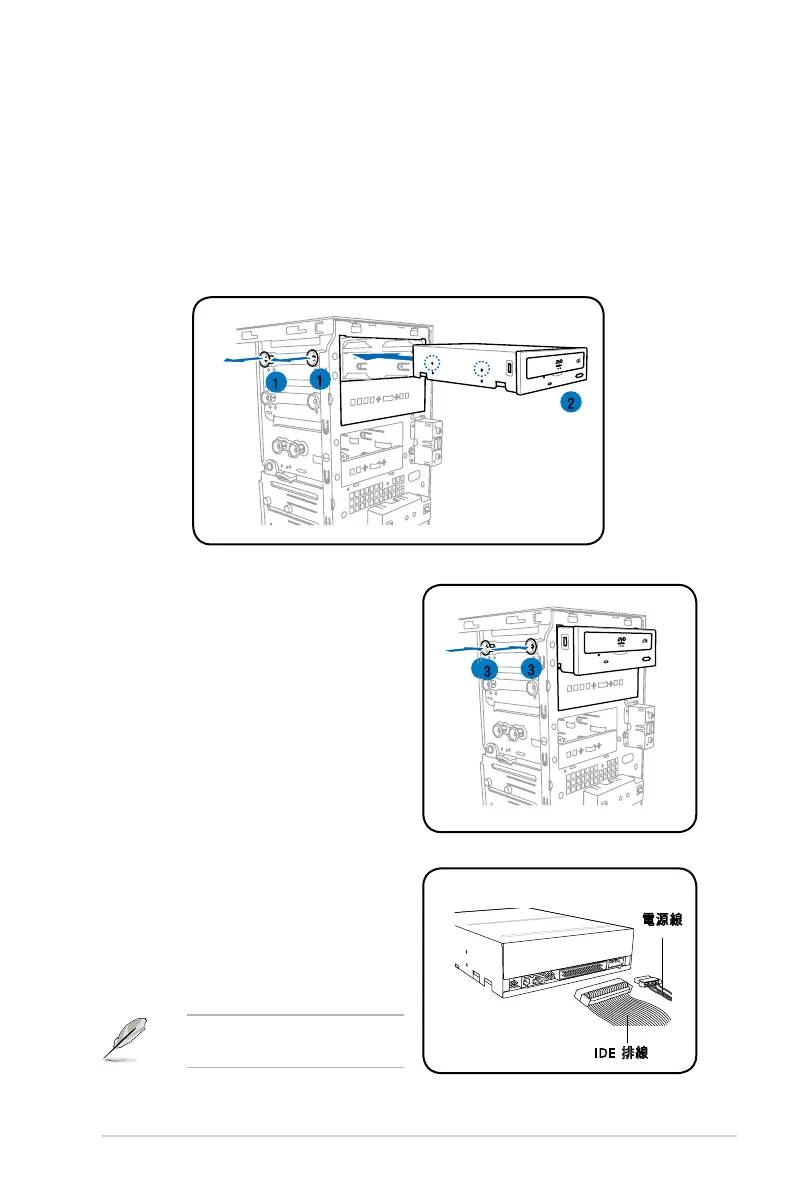 1
1
2
3
3
電源線
IDE 排線