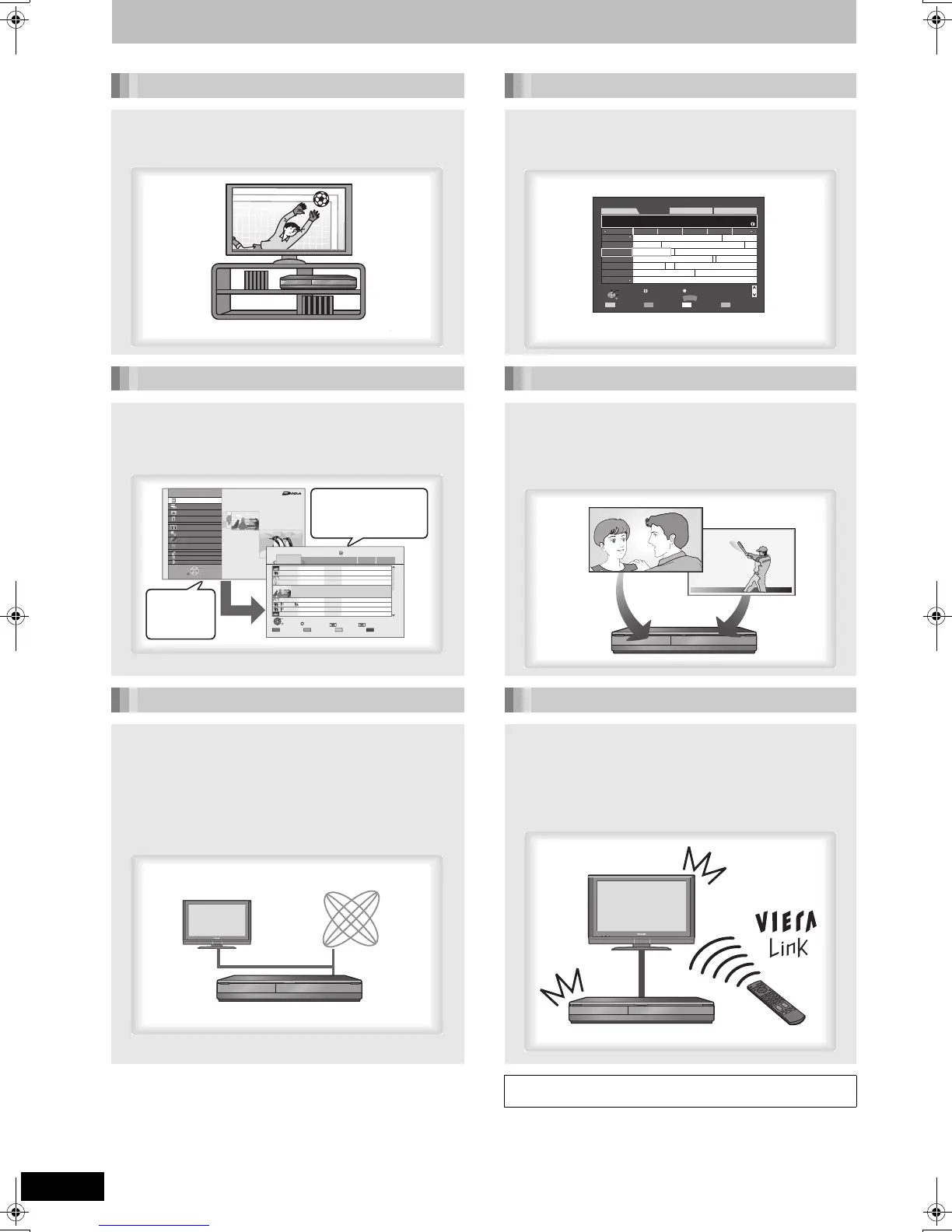 VIERA
Link