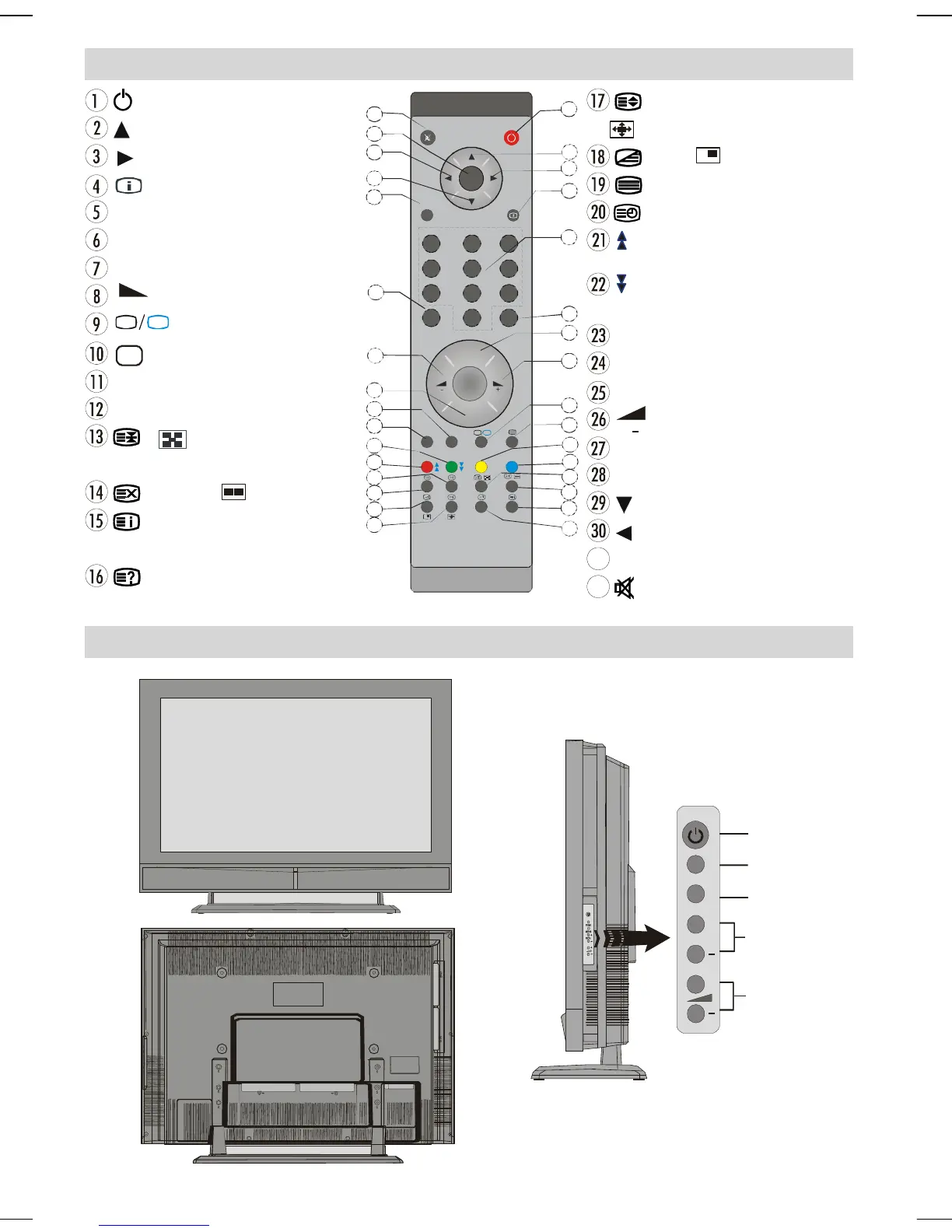 1
2
3
4
5
6
7
8
9
10
11
12
13
14
15
16

17
18
19
20
21
22
23
24
25
26
27
28
29
30