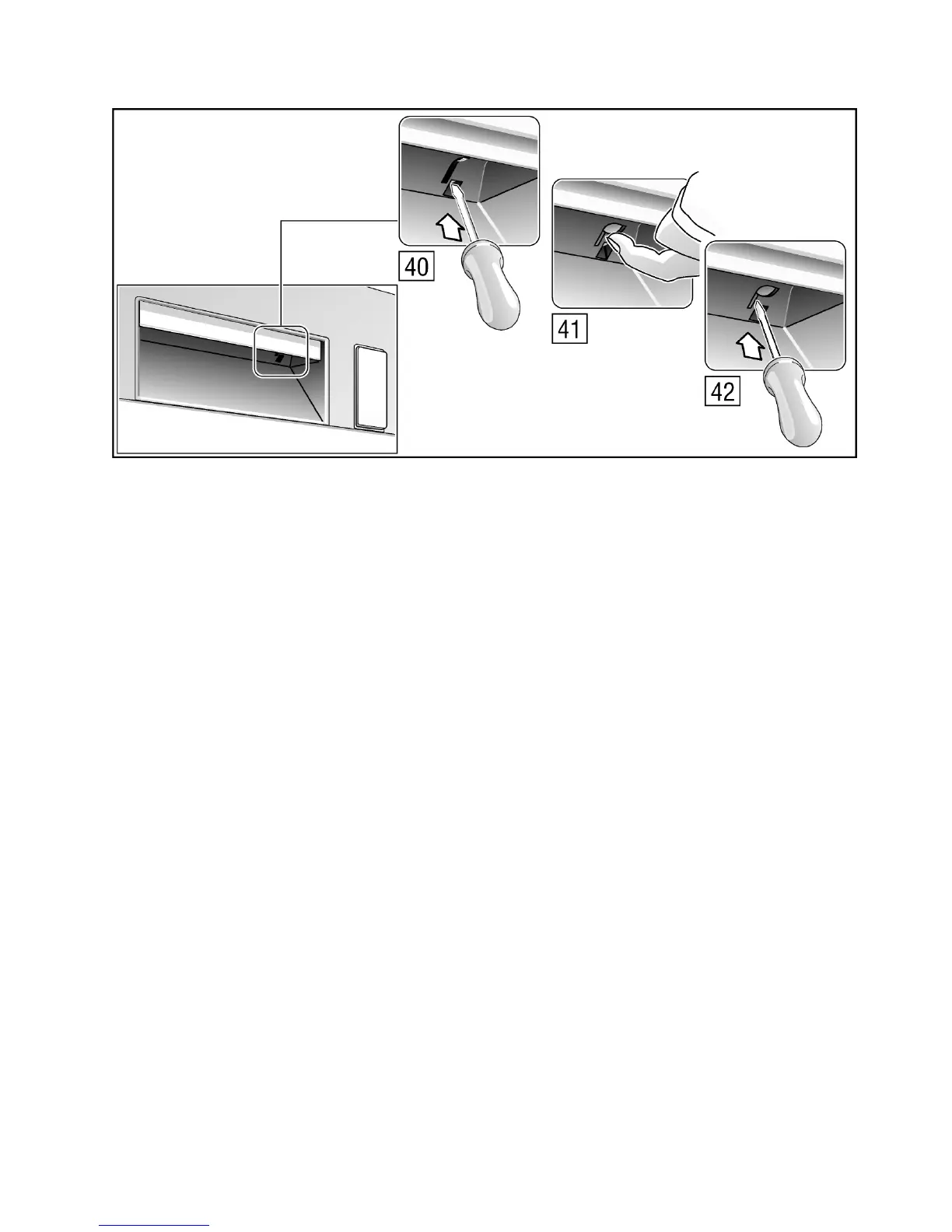 40

41

42