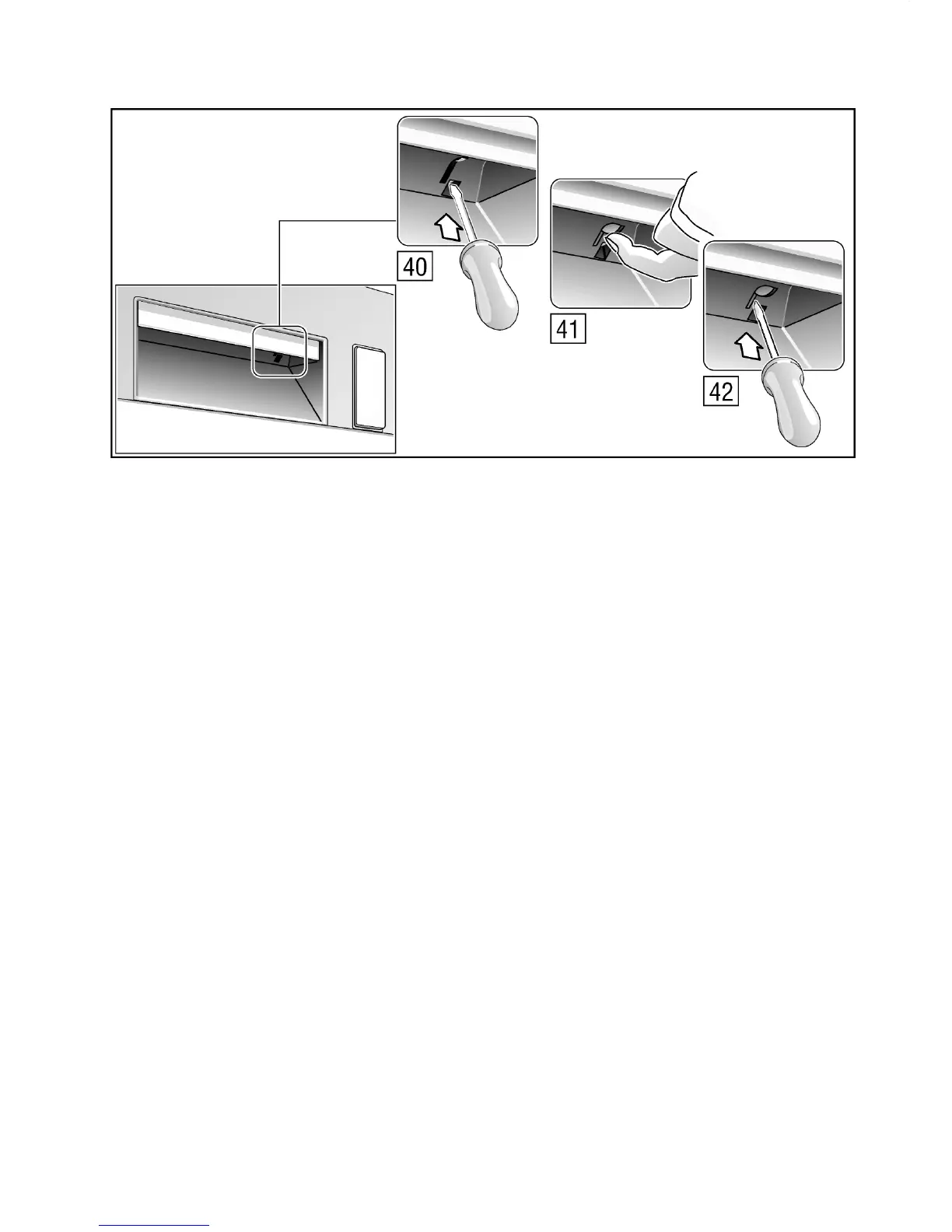 40

41

42