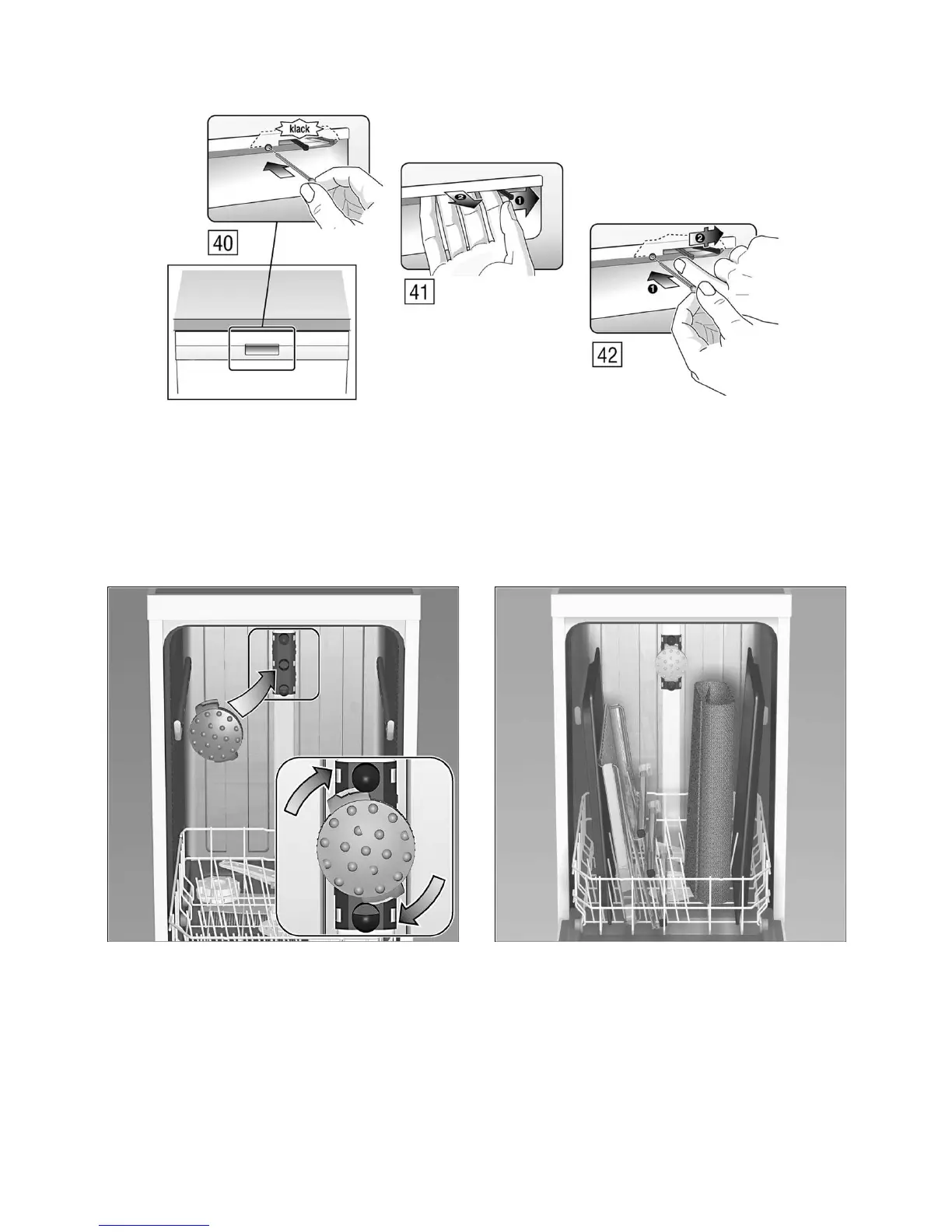 klack

40

2
1

41

2
1

42