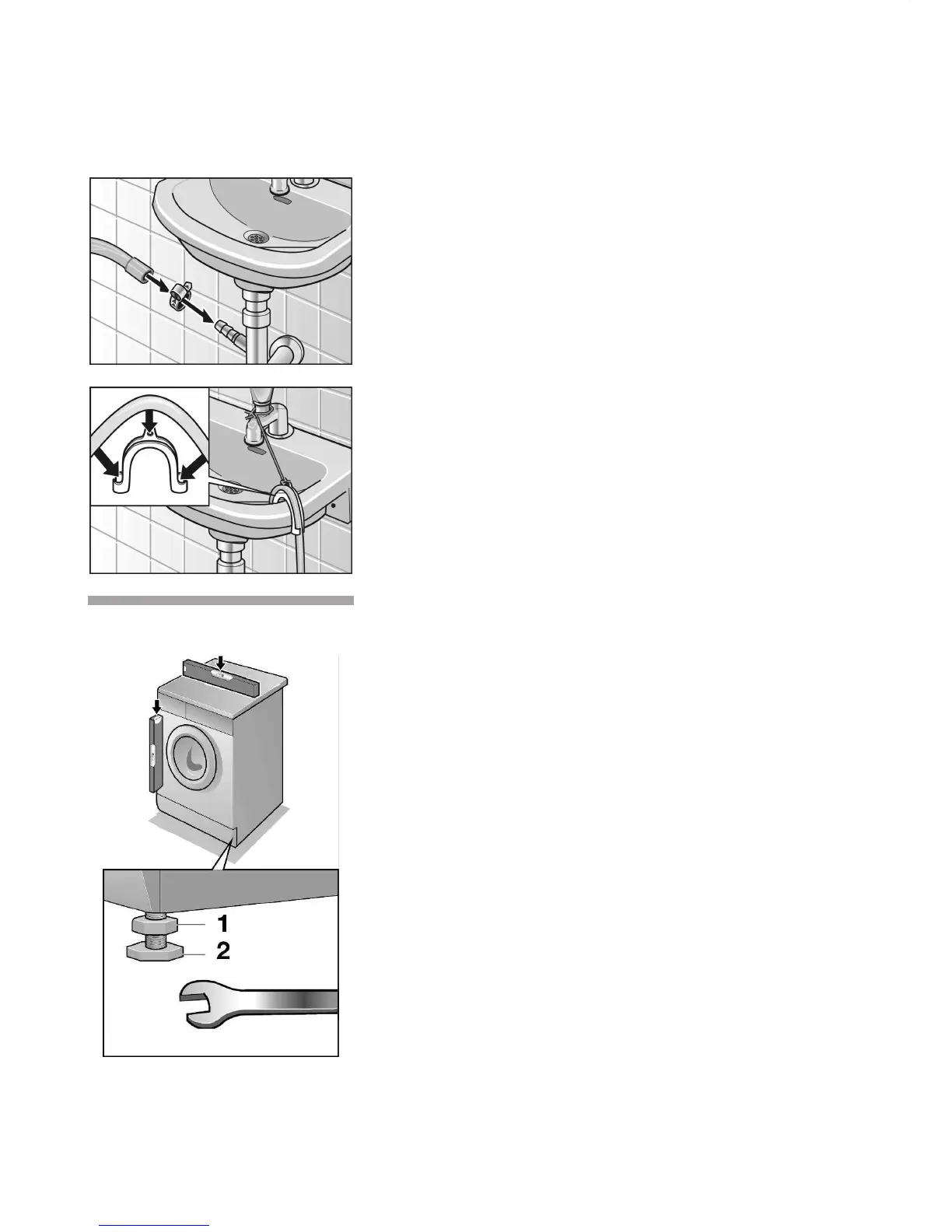 1
2