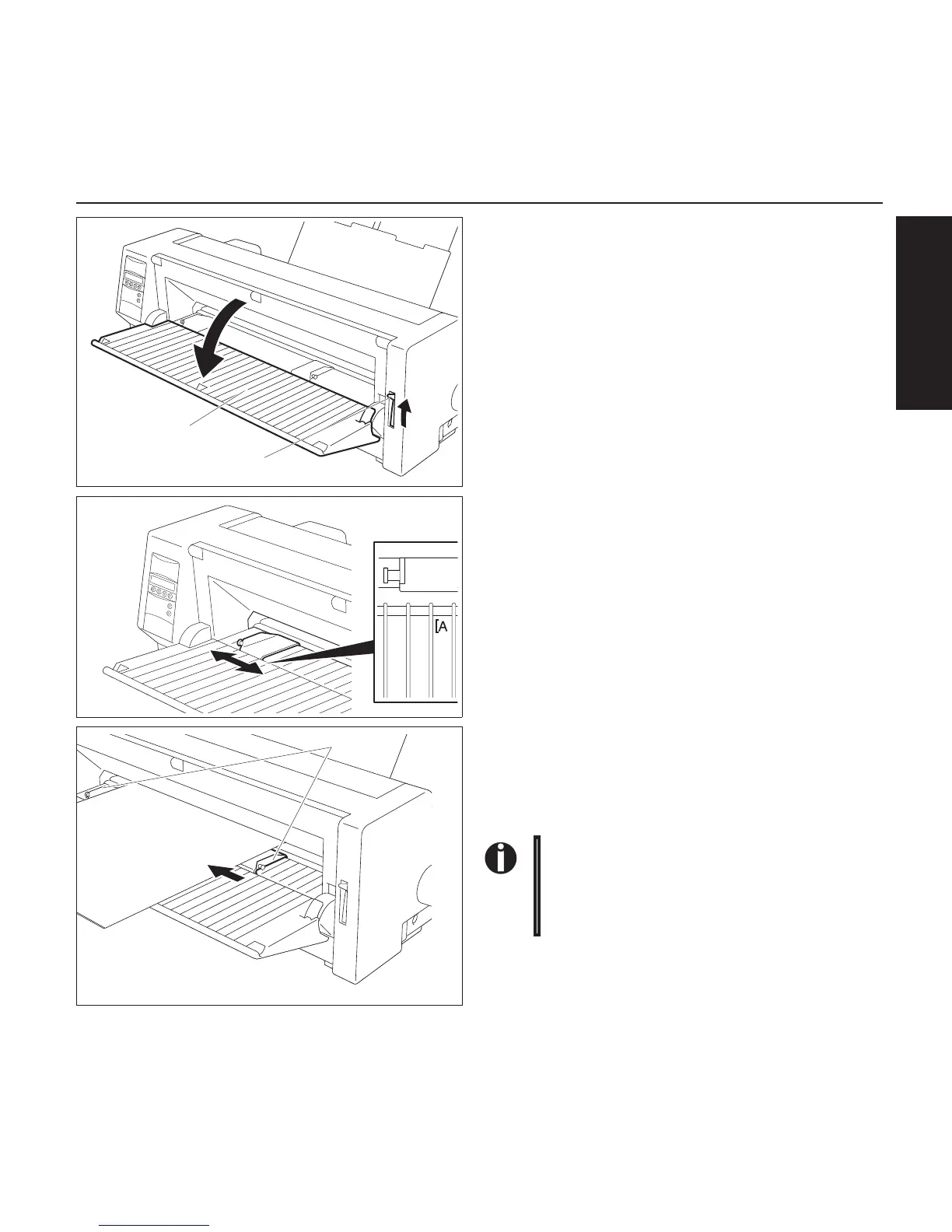 [A