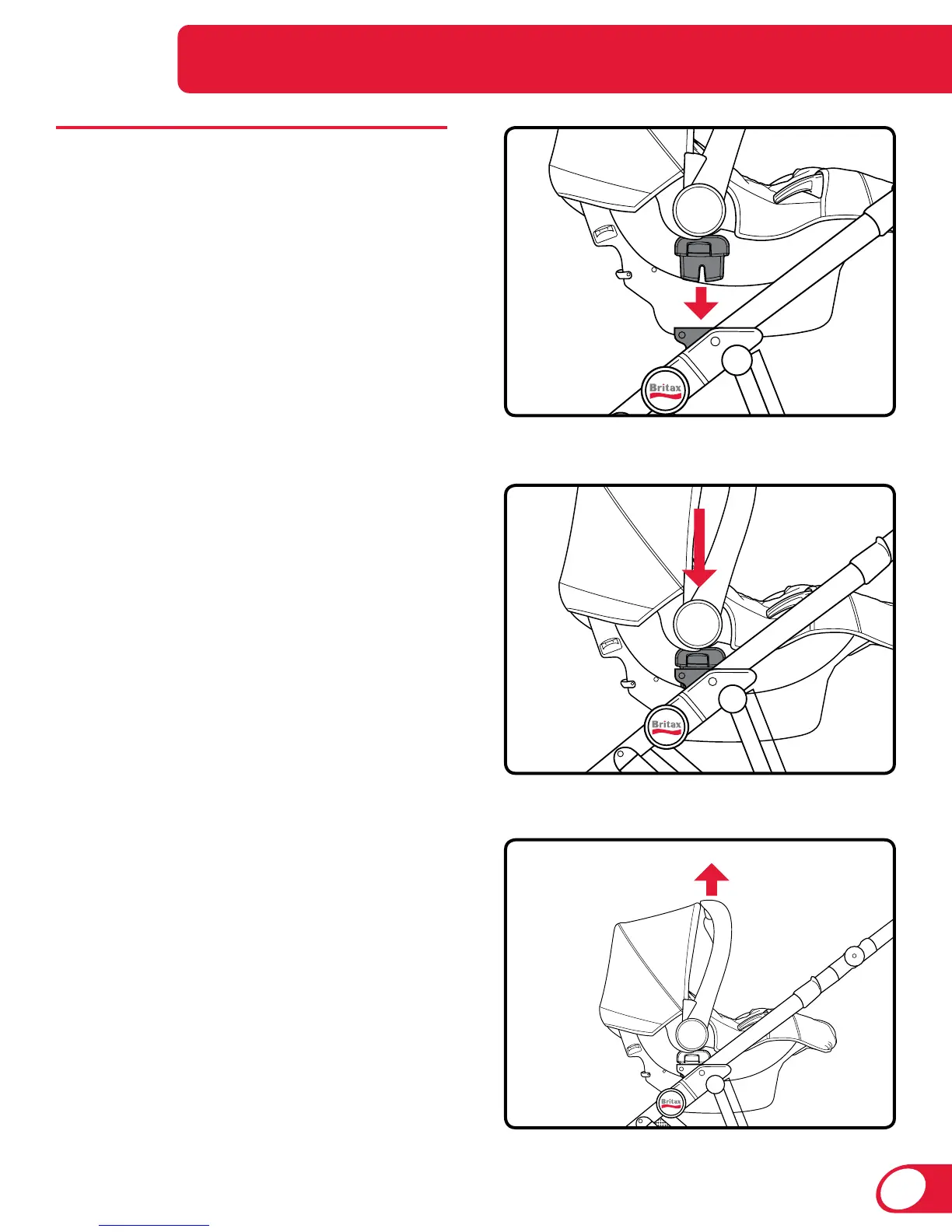 Britax

Britax

Britax