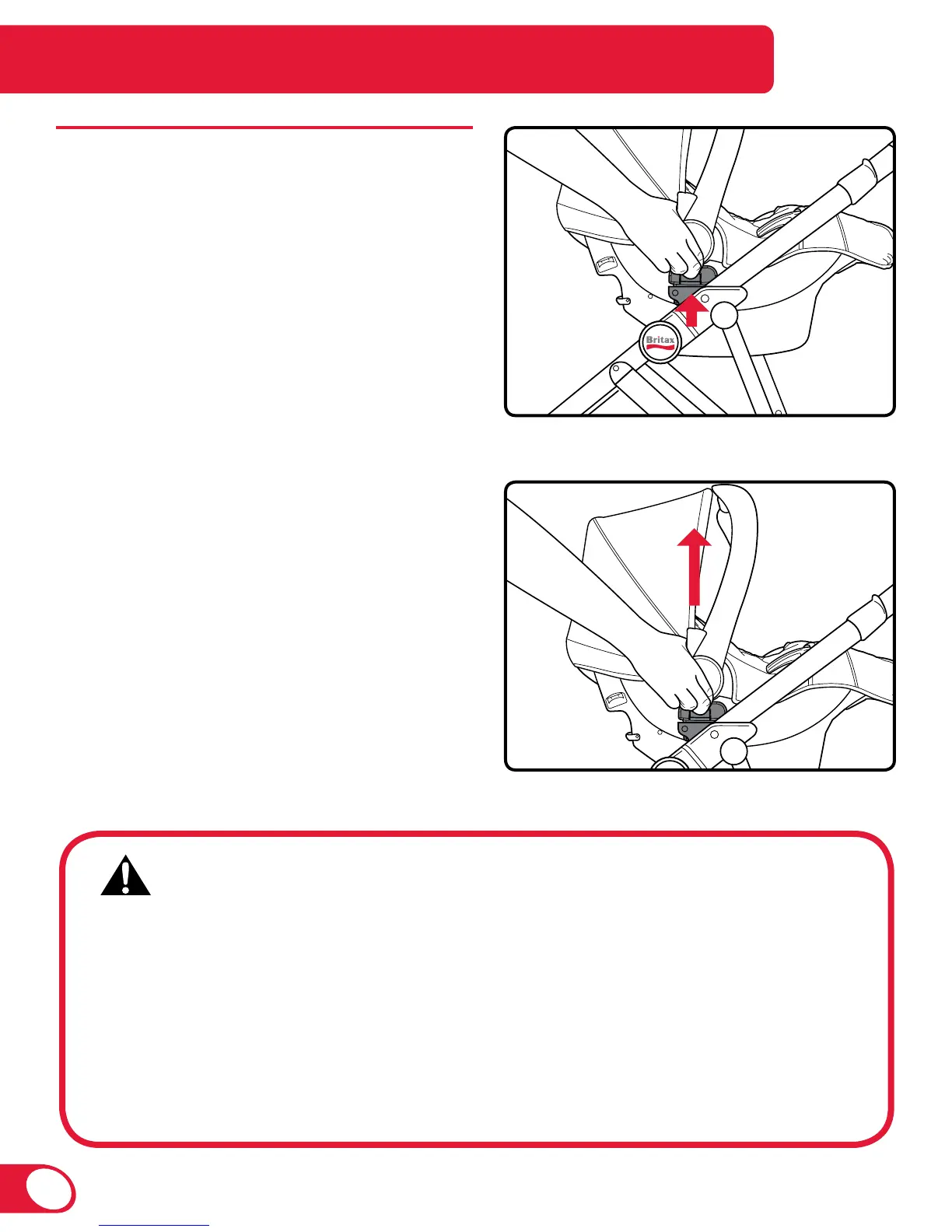 Britax