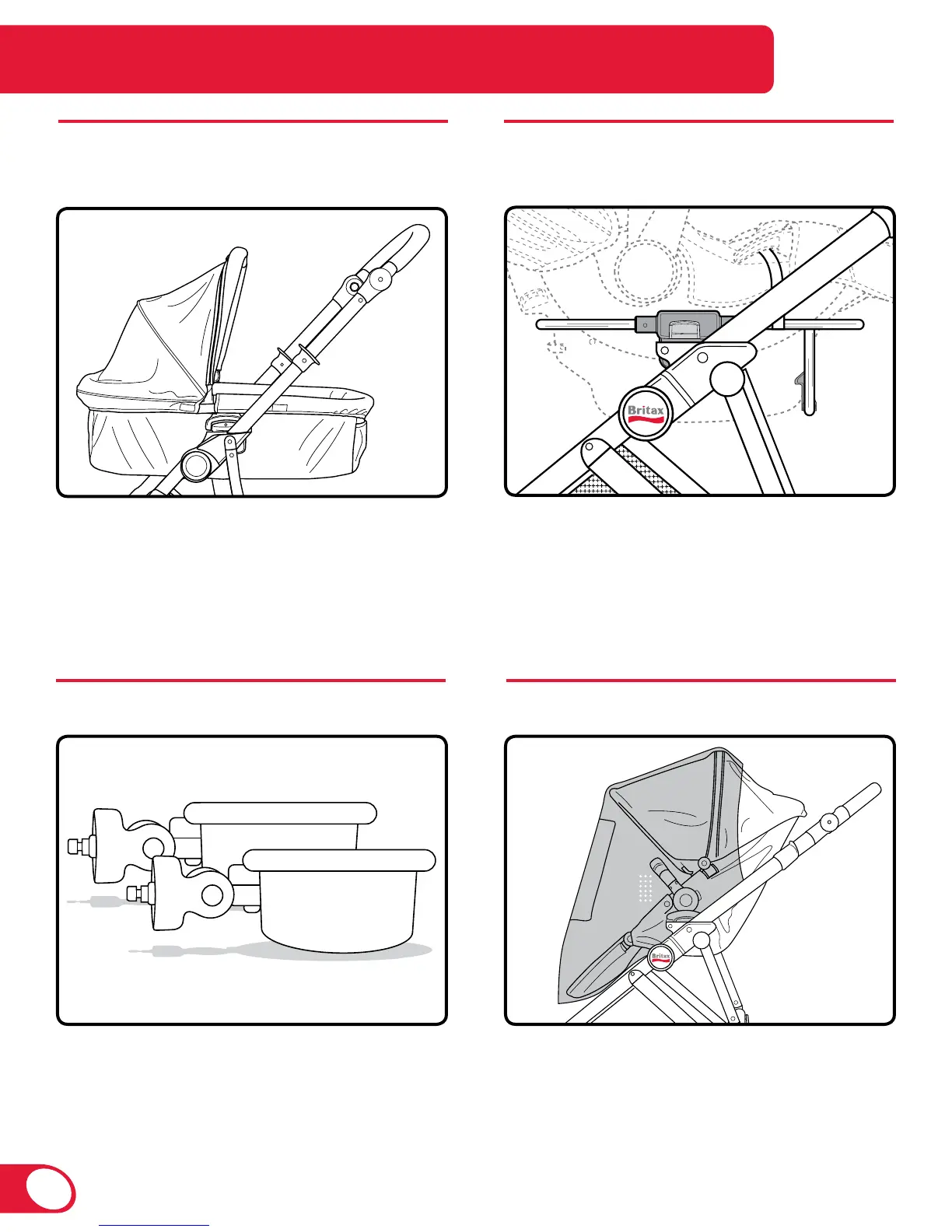 Britax

Britax