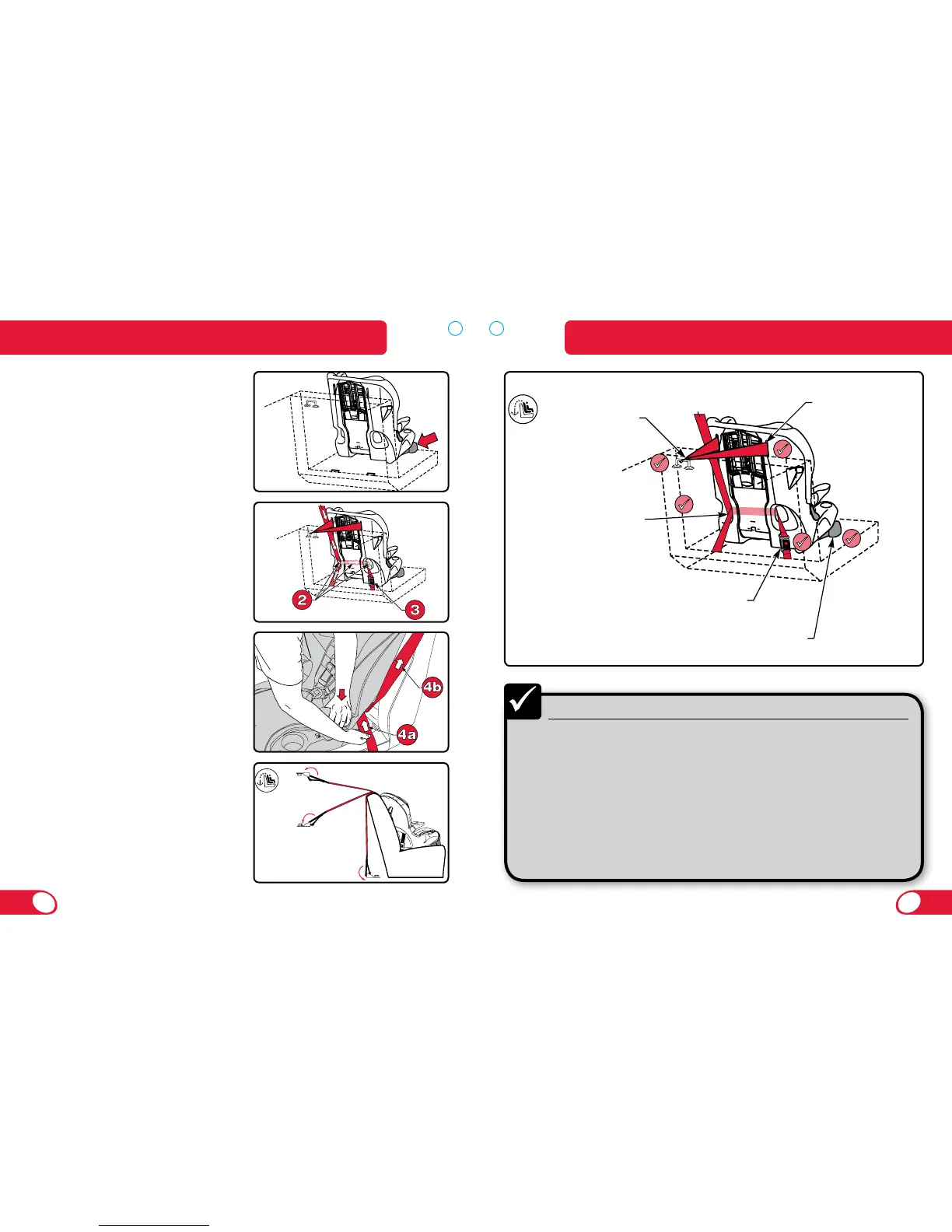 2

3

4b

4a