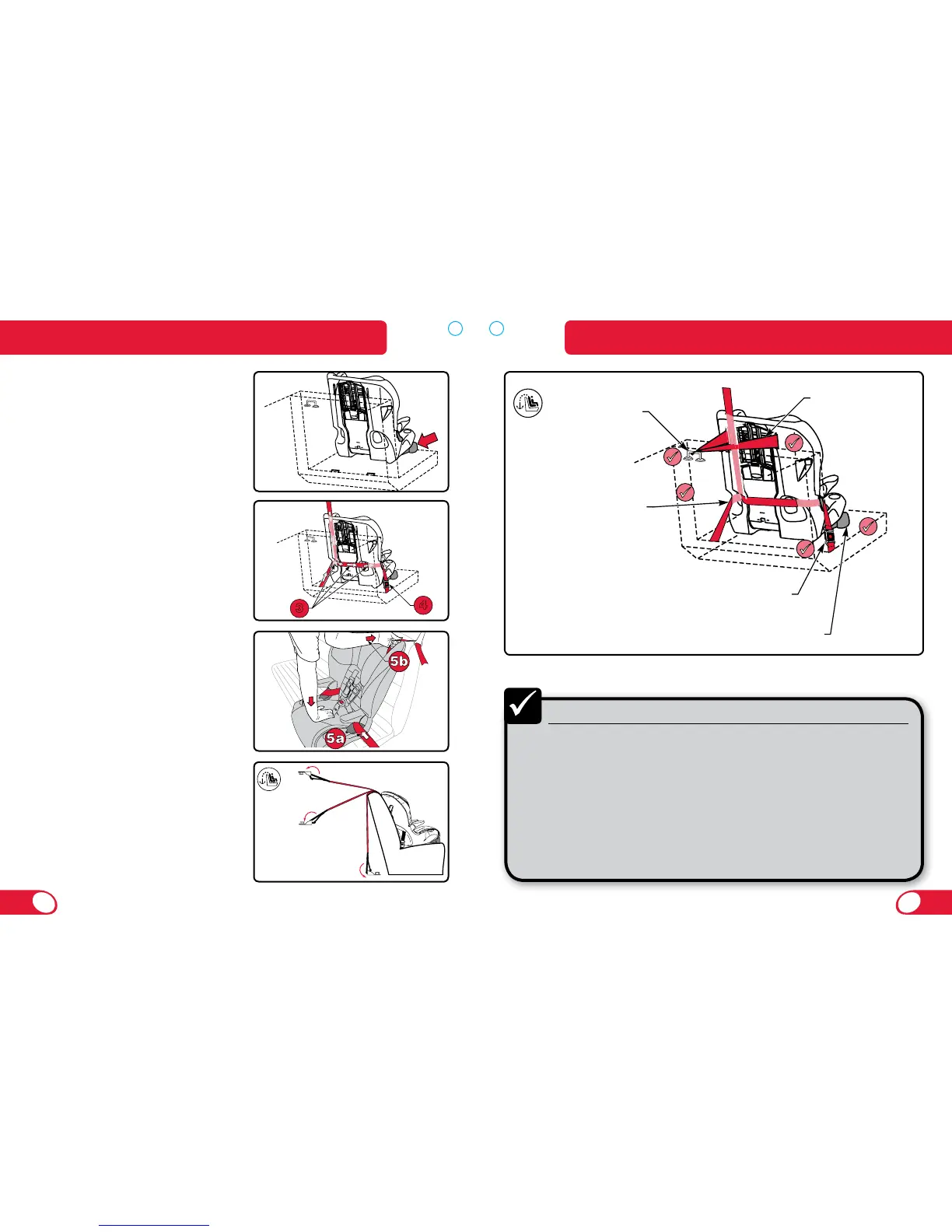 3

4

5b

5a