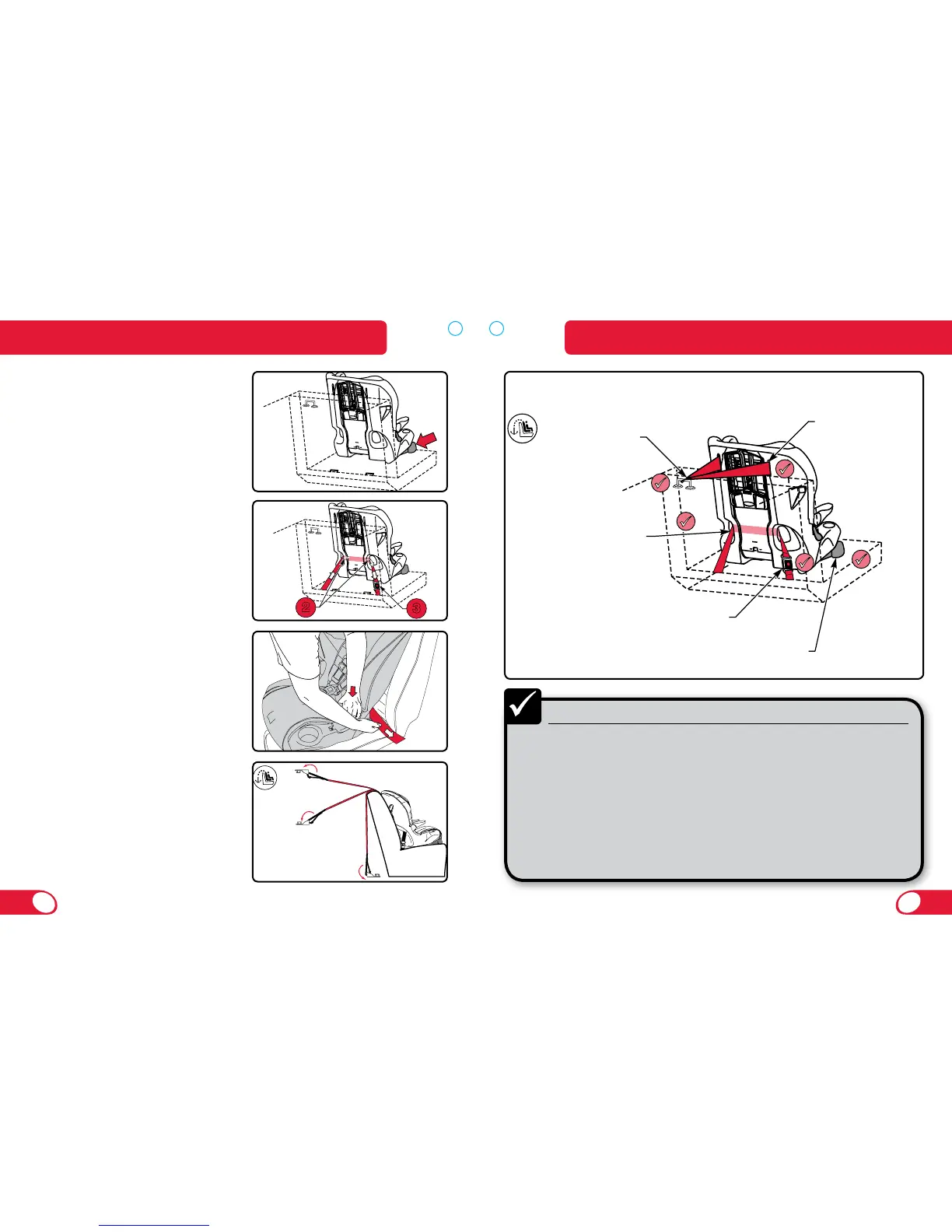 2

3