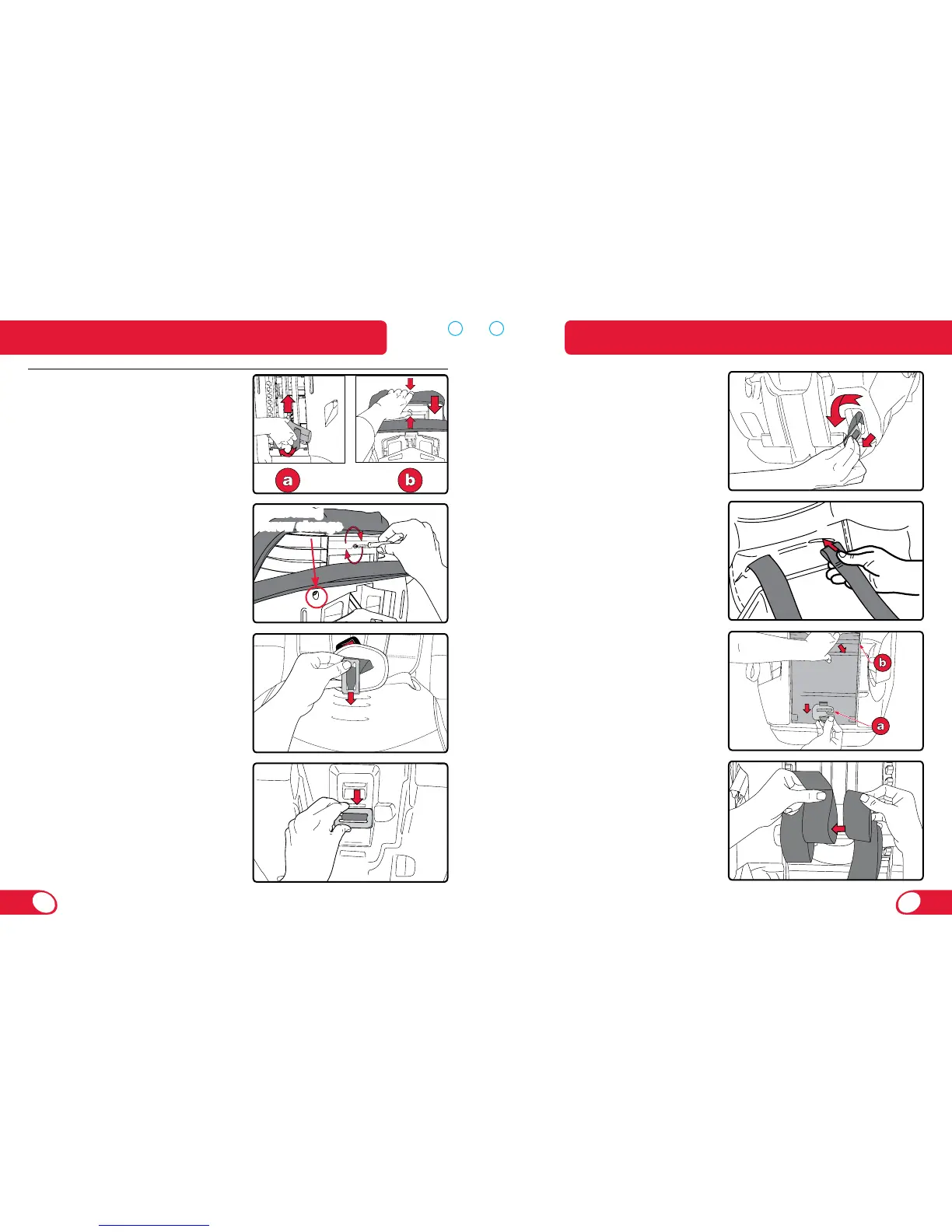 a

b

b

a