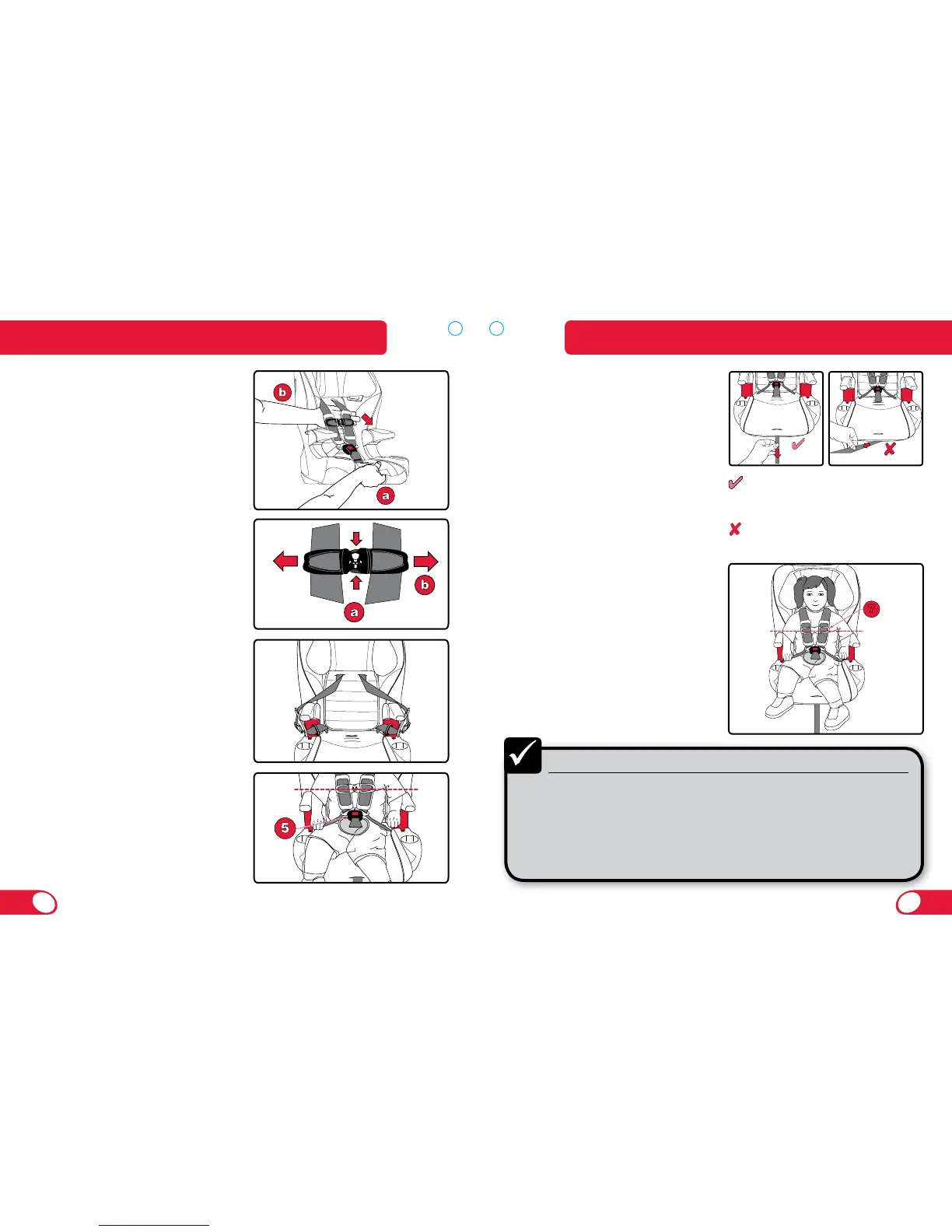 b

a

b

a

5

7