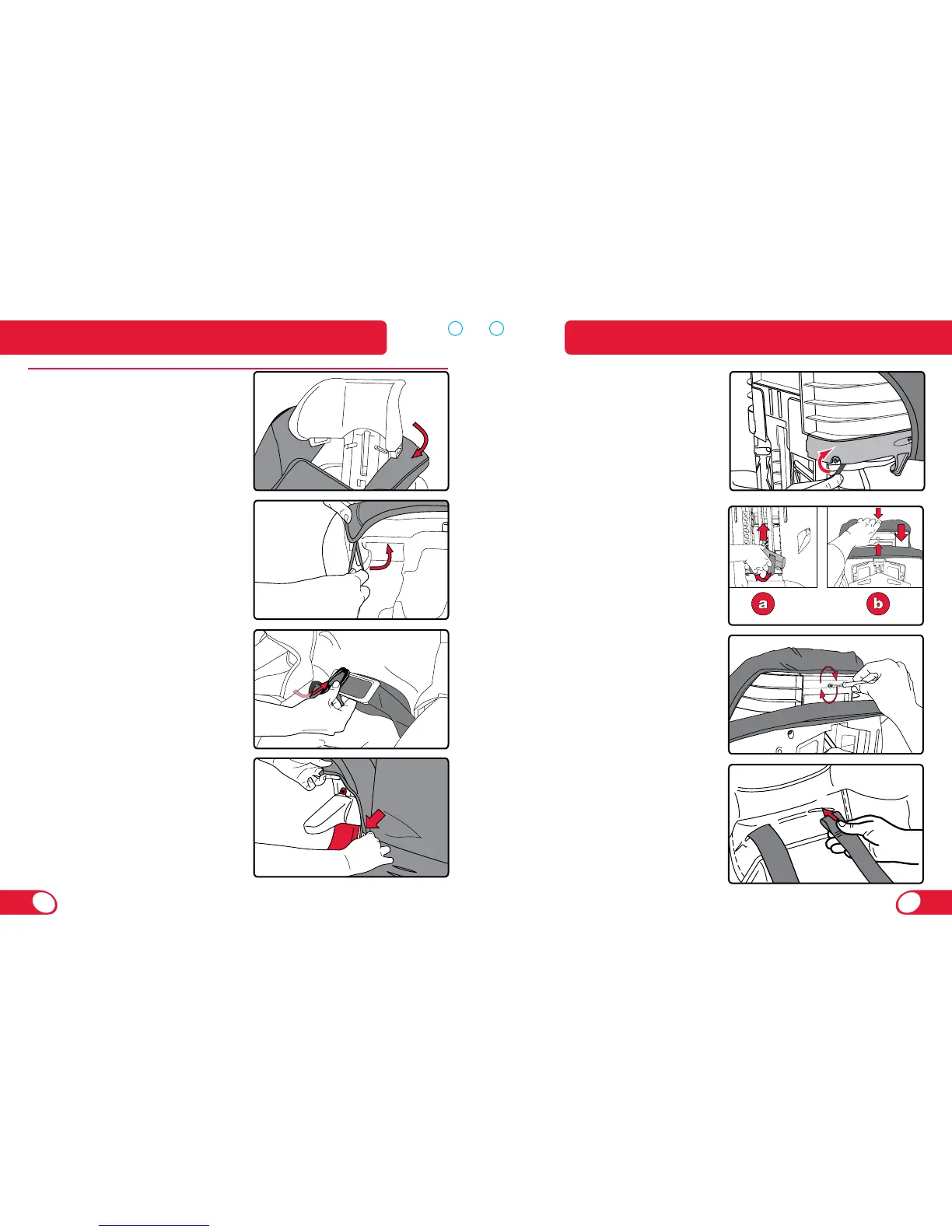 a

b