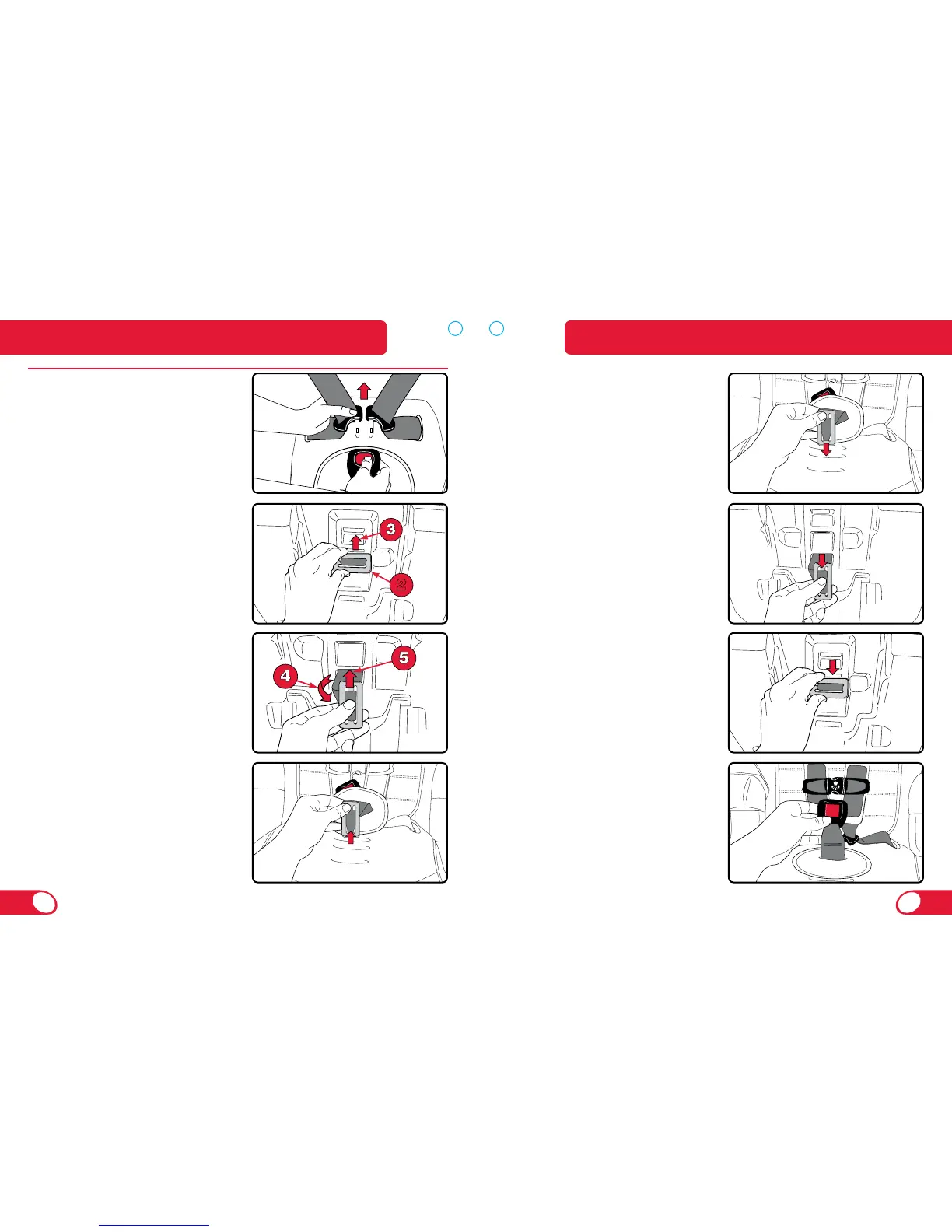 3

2

4

5