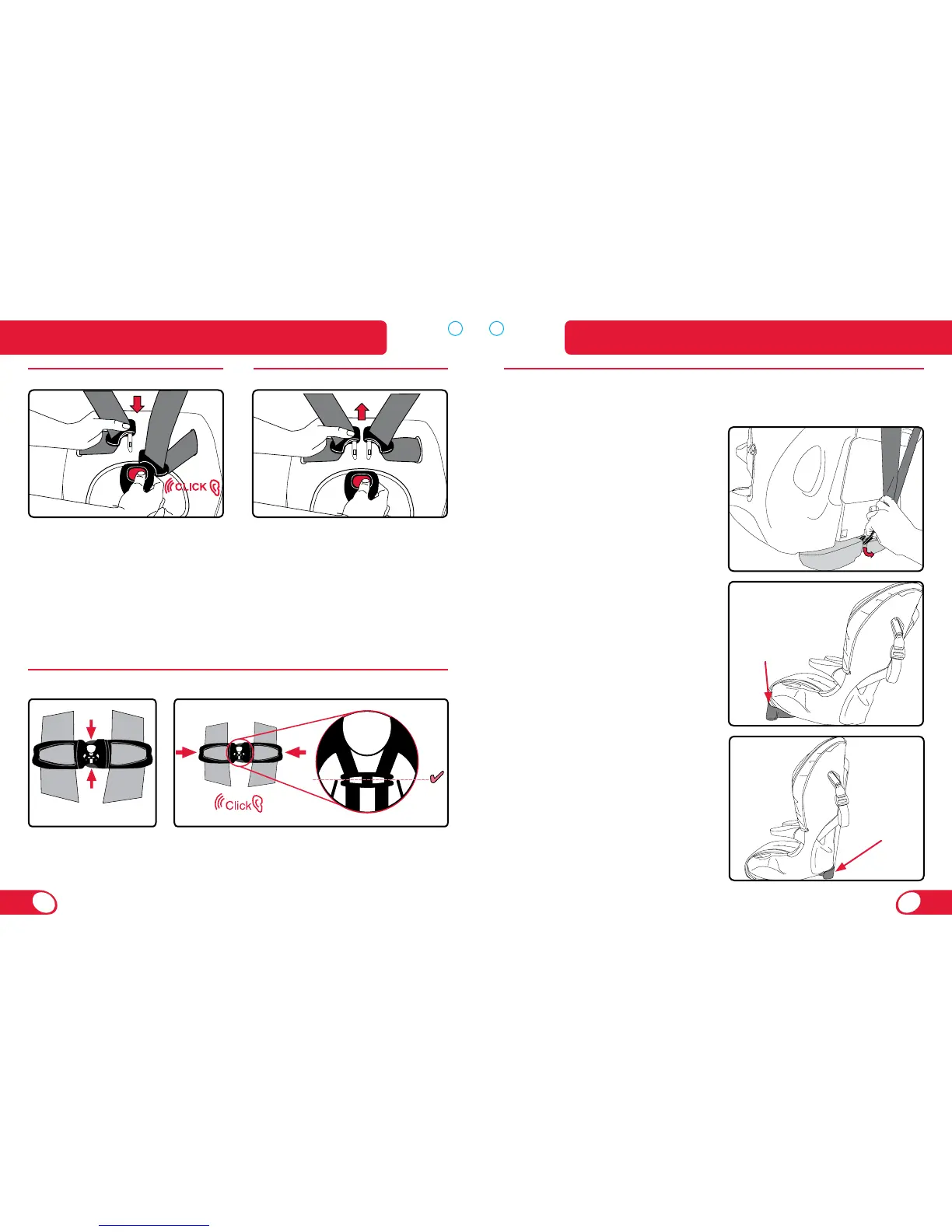 CLICK

Click