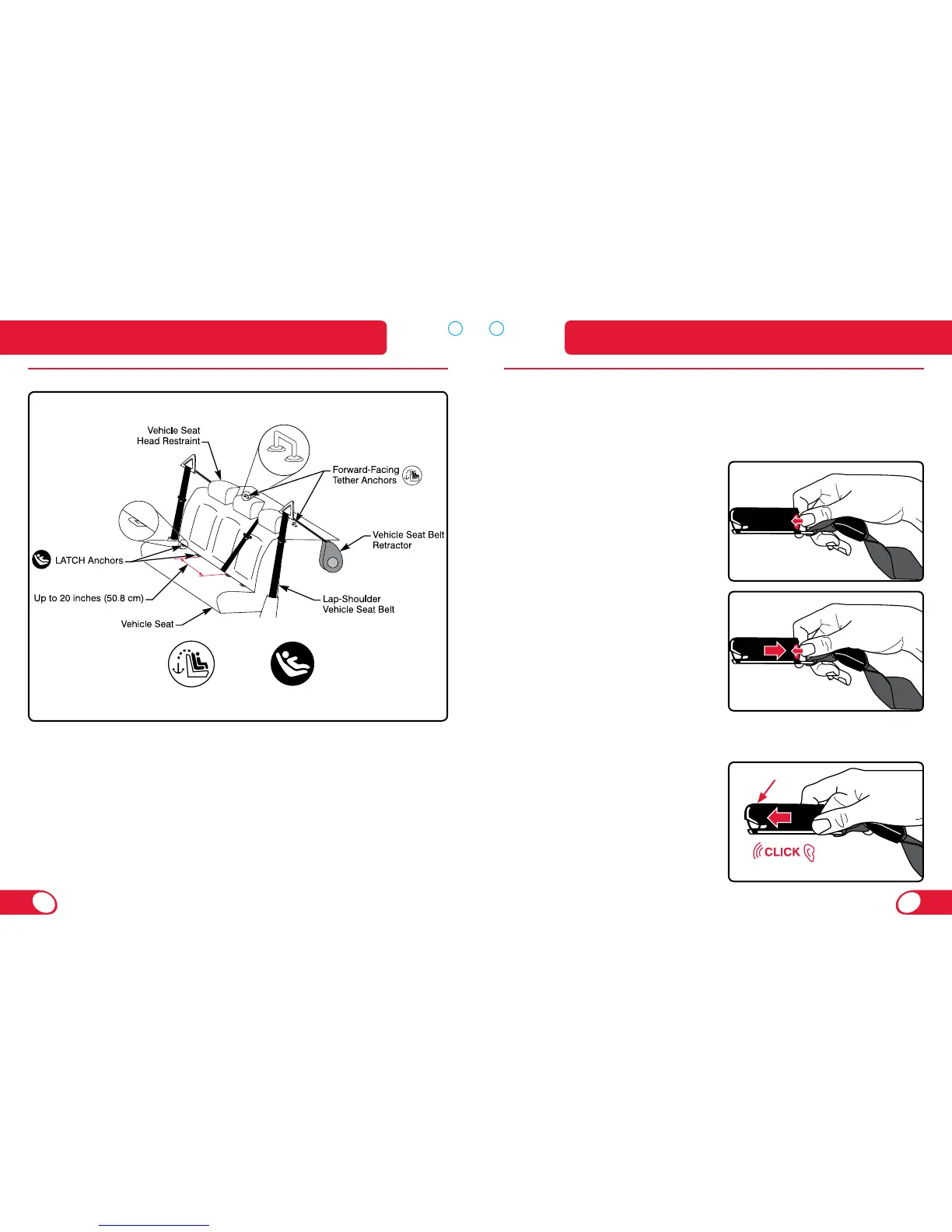 Vehicle Seat Head Restraint

Forward-Facing Tether Anchors

Vehicle Seat Belt Retractor

LATCH Anchors

Up to 20 inches (50.8 cm)

Lap-Shoulder Vehicle Seat Belt

Vehicle Seat

CLICK