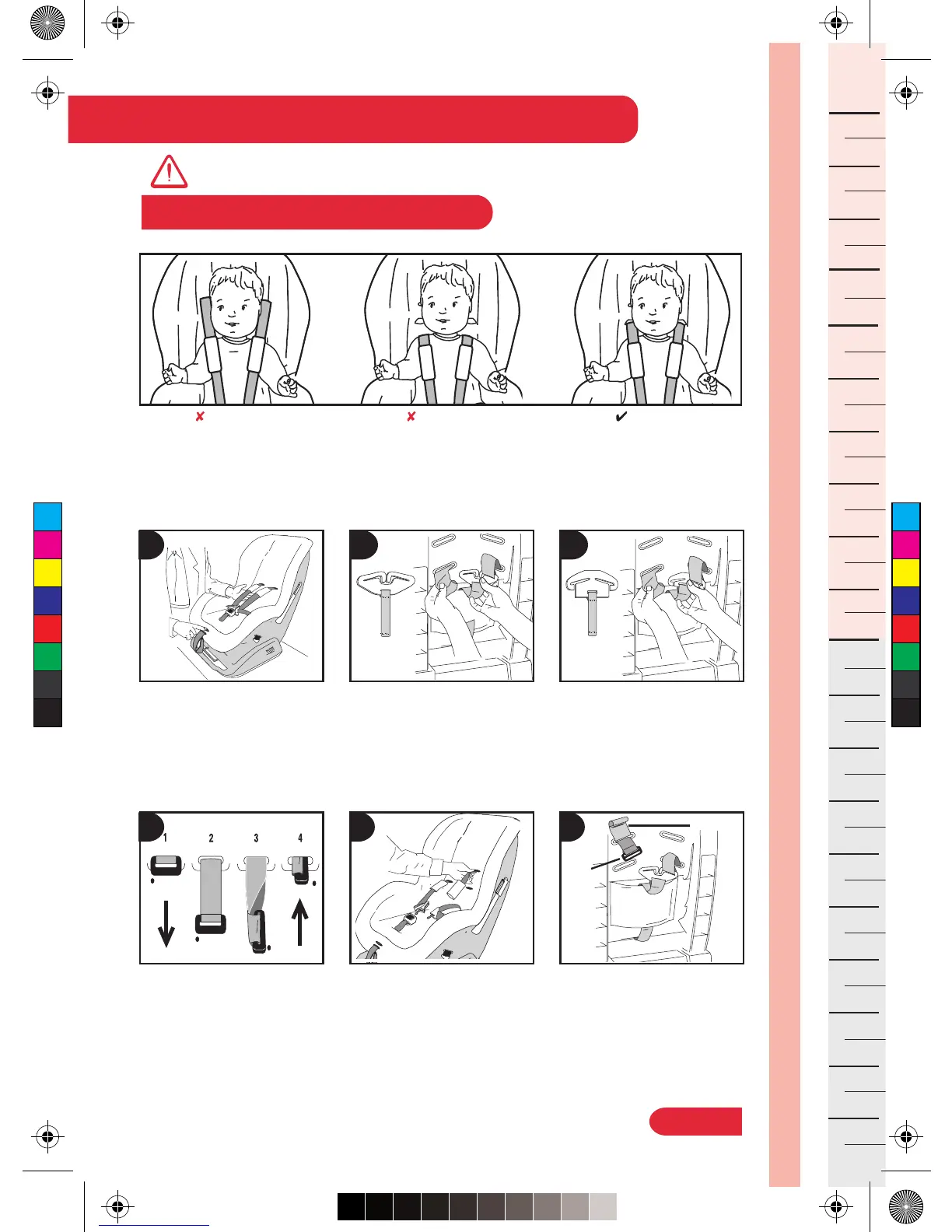 ✘

✘

✔

1

2

3

4