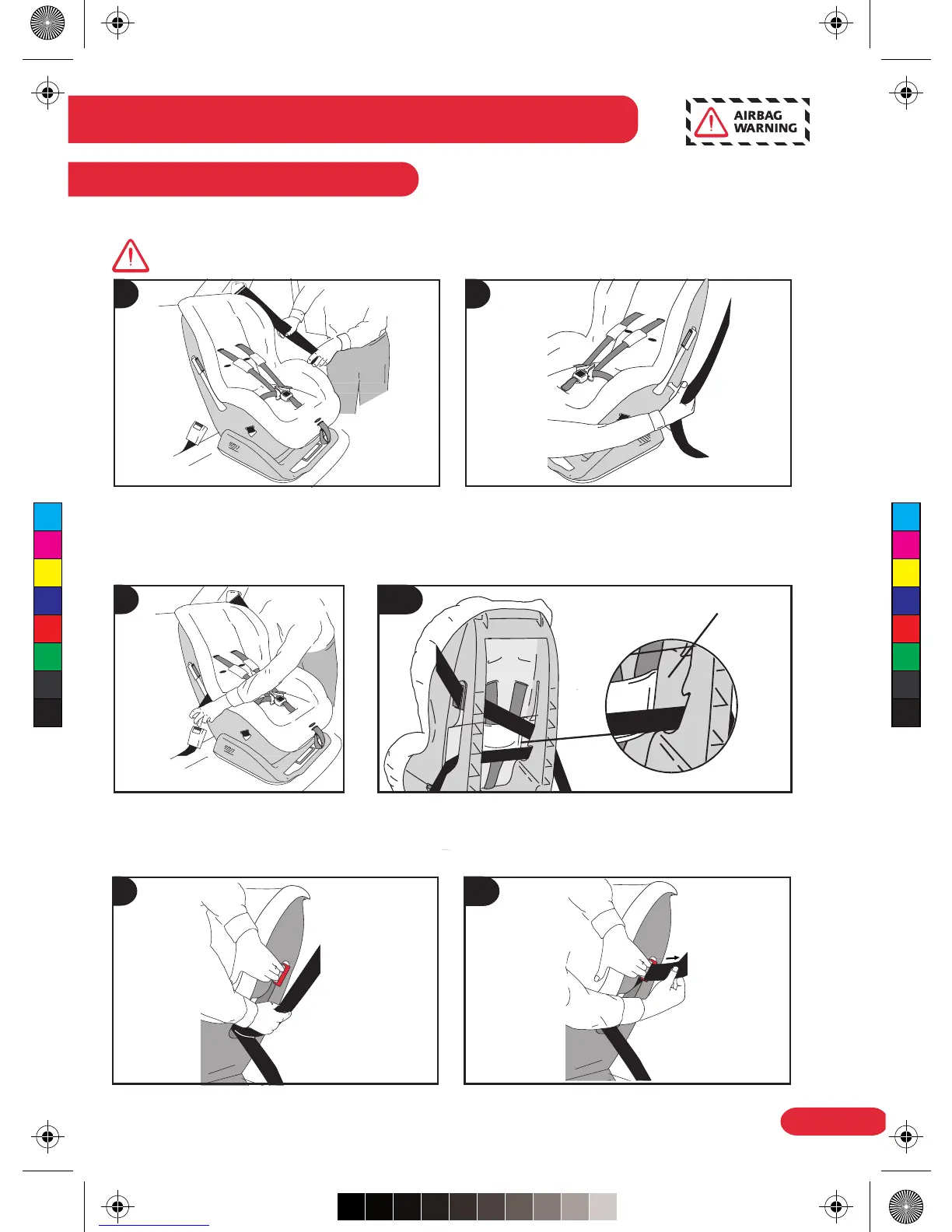 AIRBAG WARNING