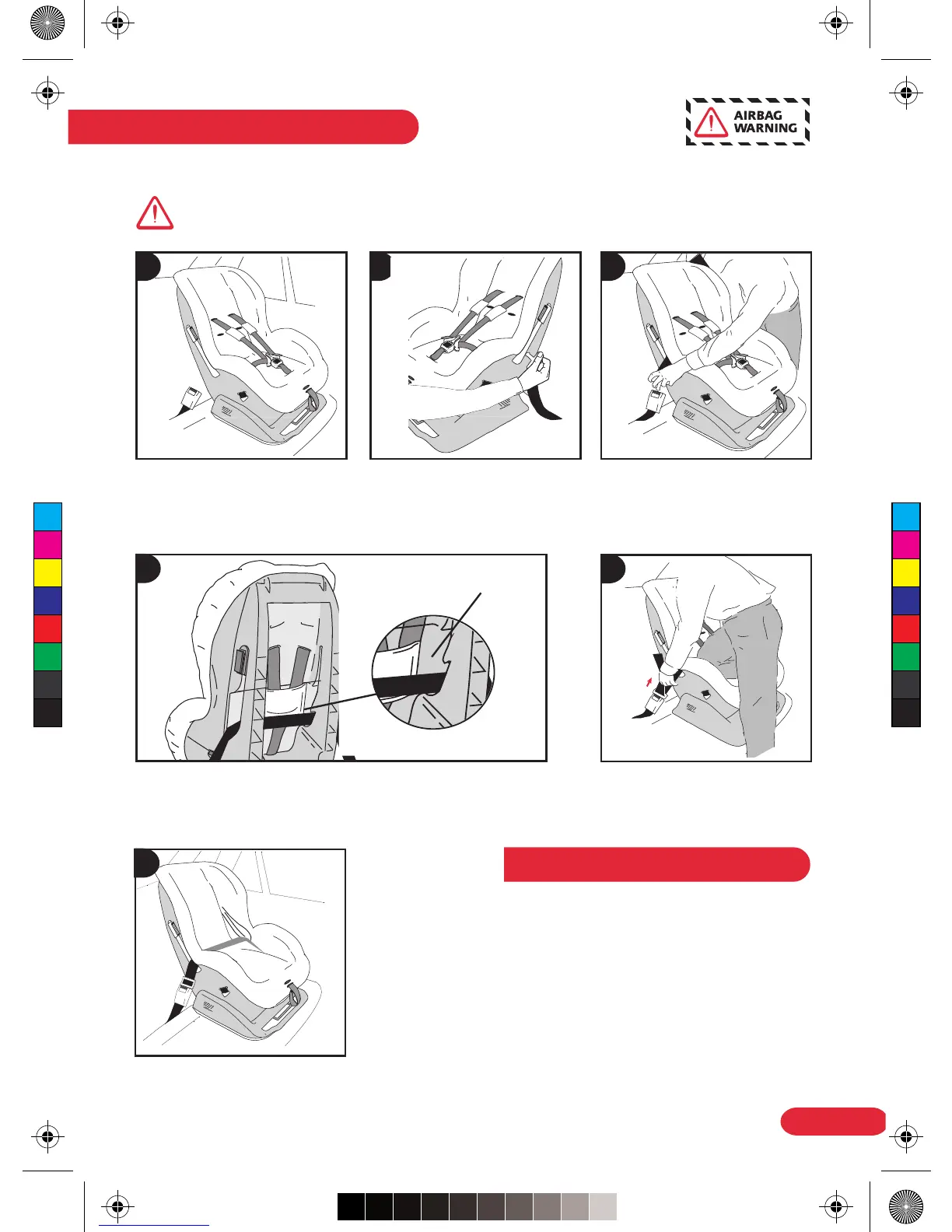 AIRBAG WARNING