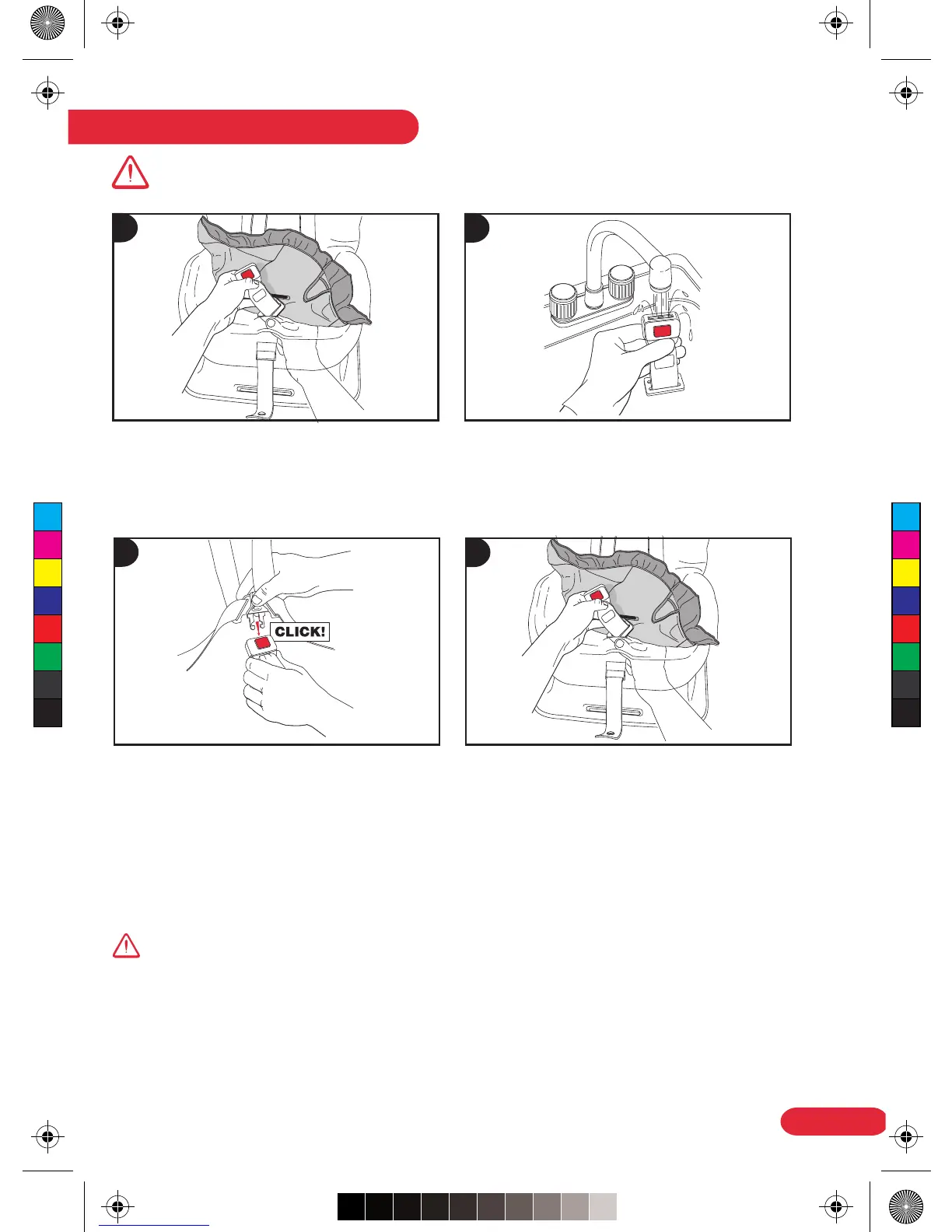 CLICK!