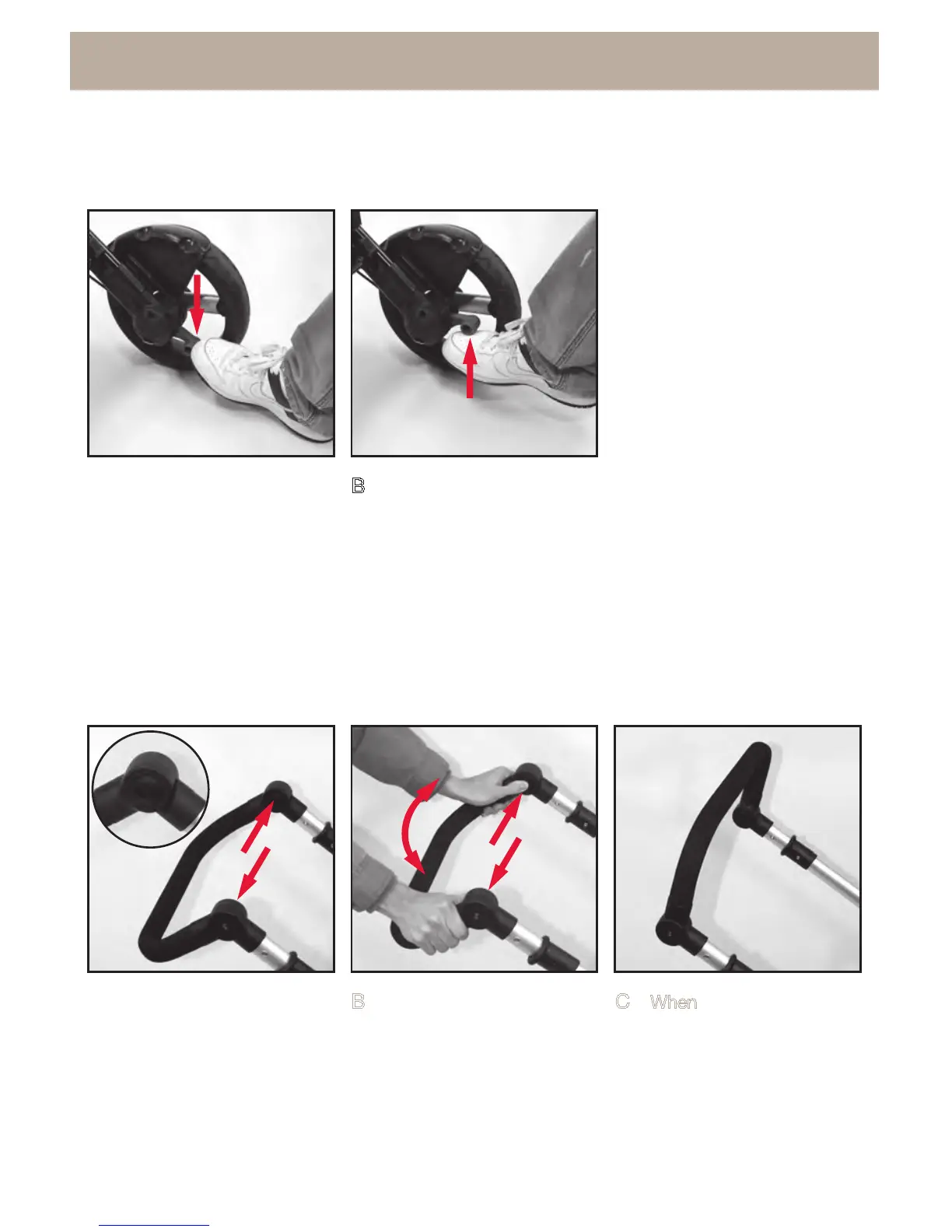 B

B

C When