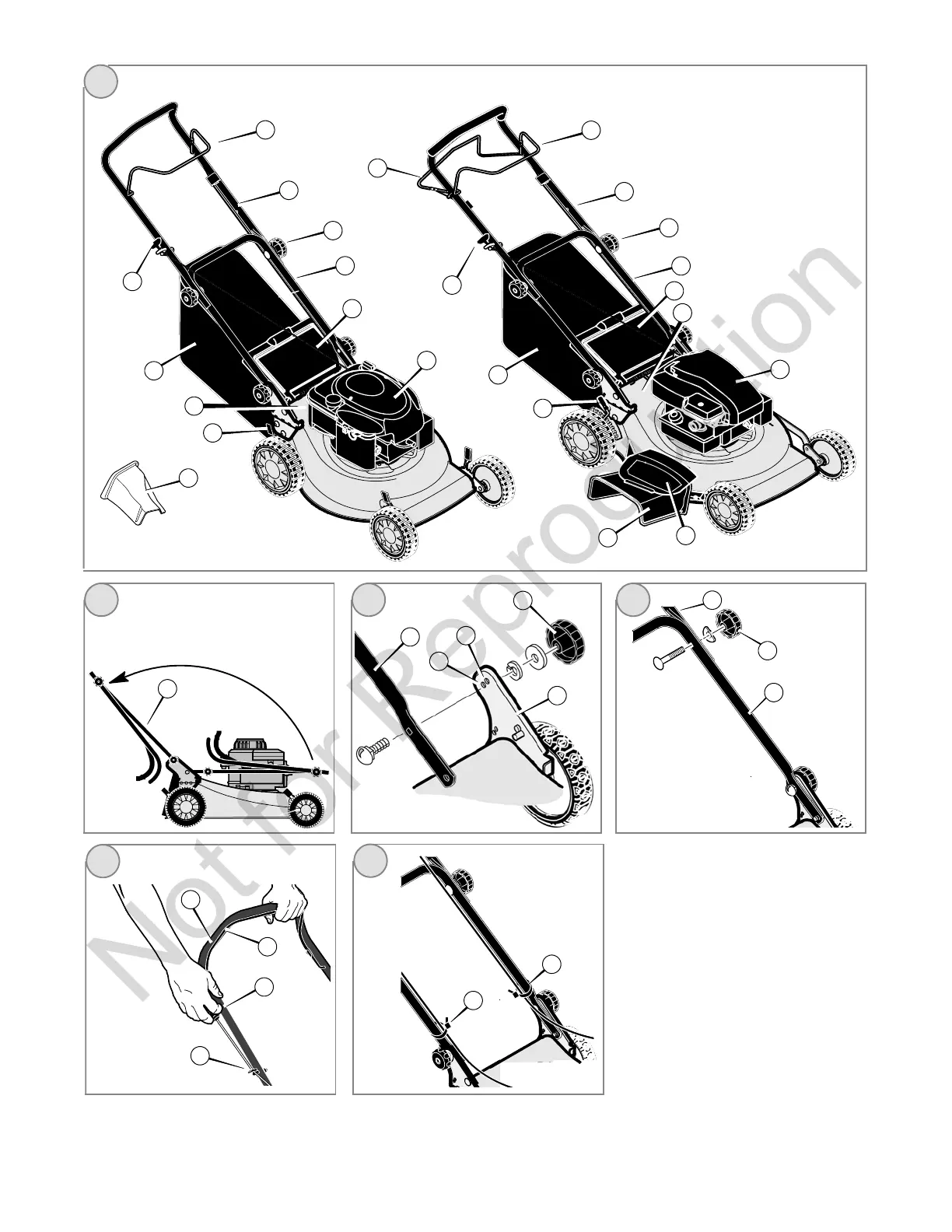 Not for Reproduction