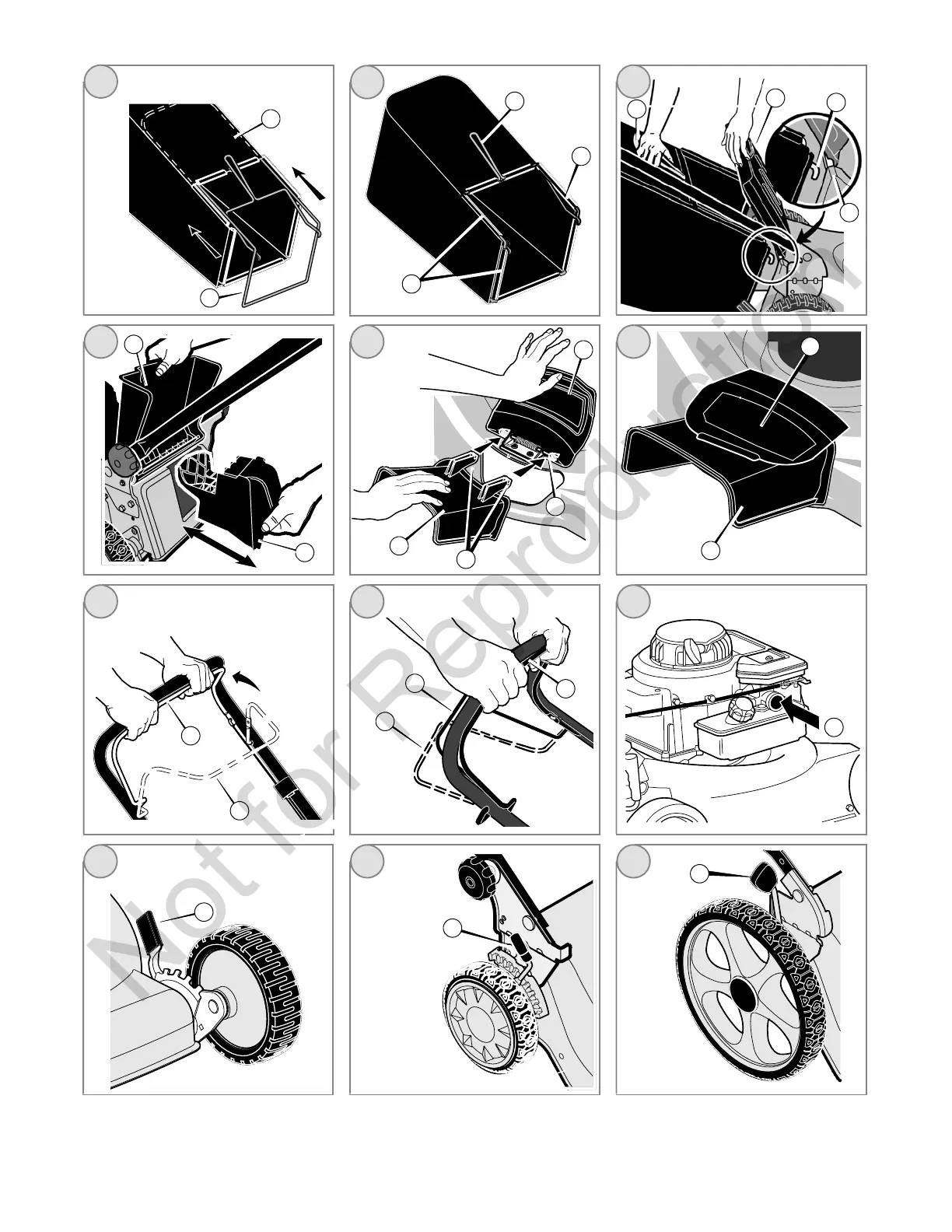 Not for Reproduction