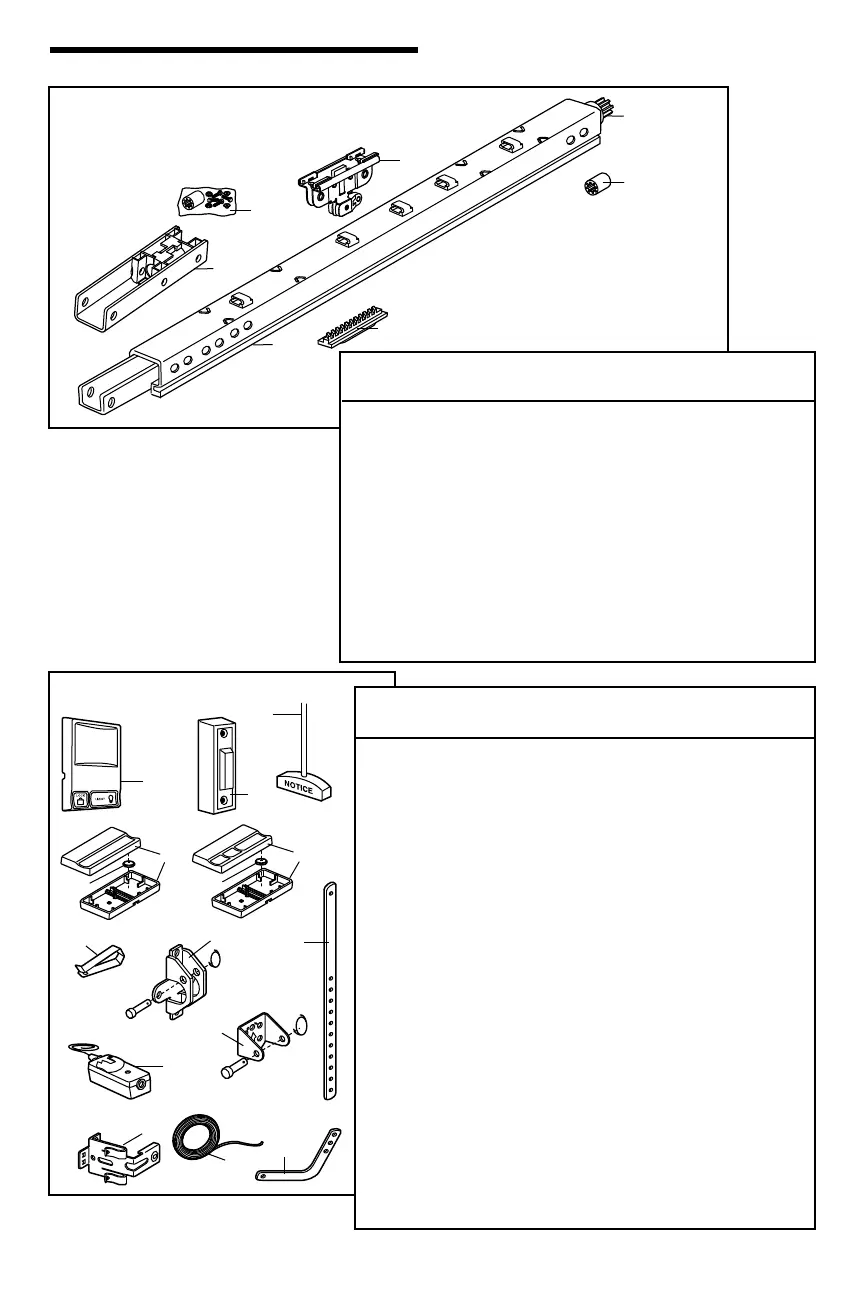 NOTICE