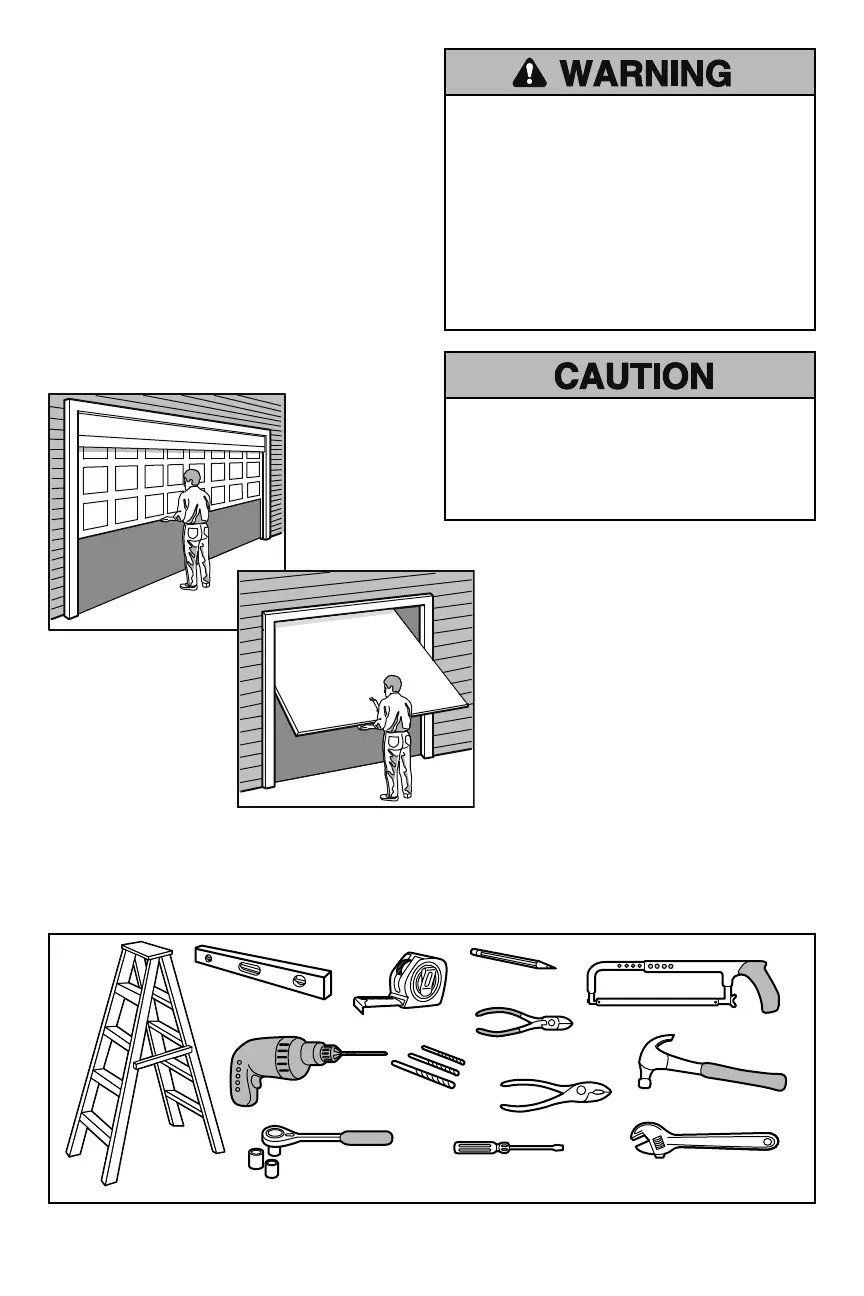 WARNING

CAUTION