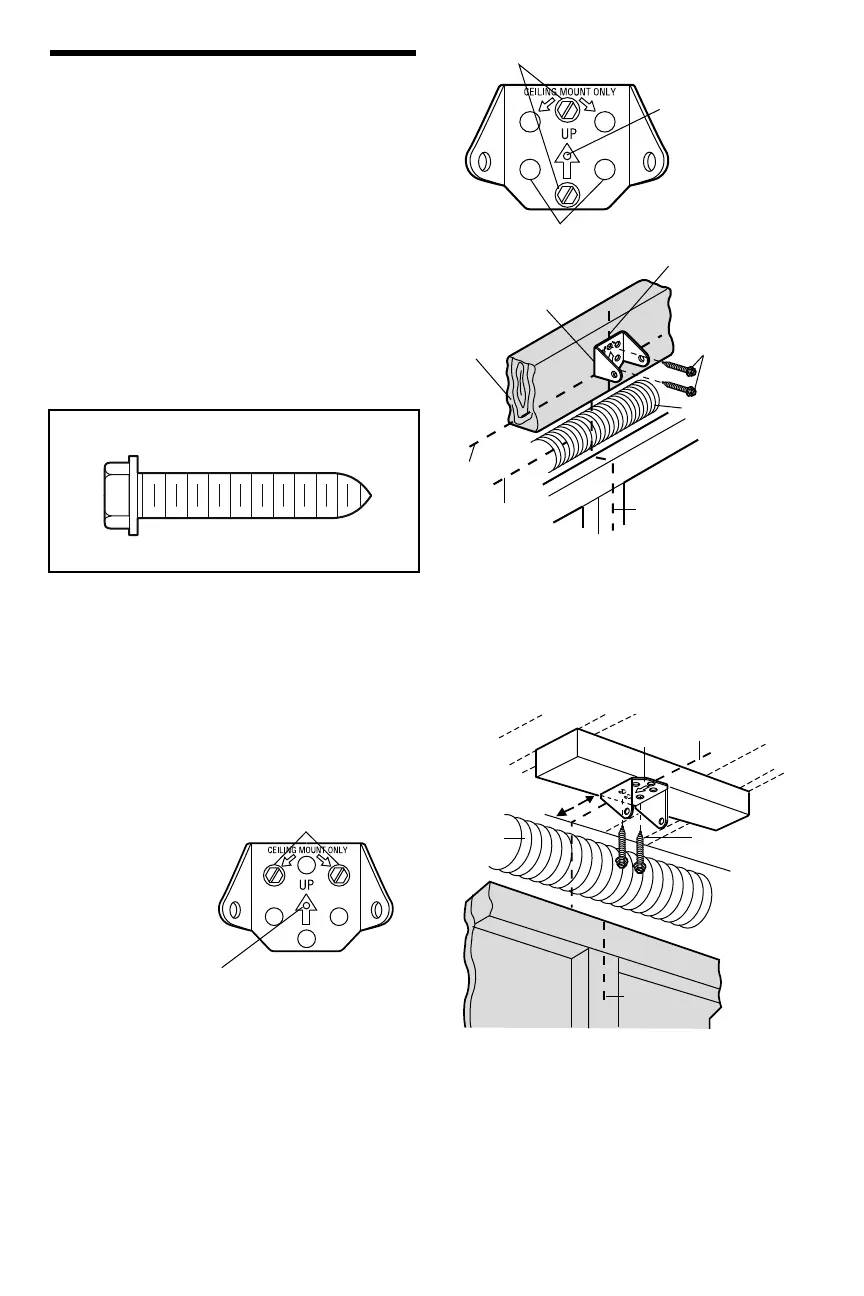 CEILING MOUNT ONLY
UP

CEILING MOUNT ONLY
UP