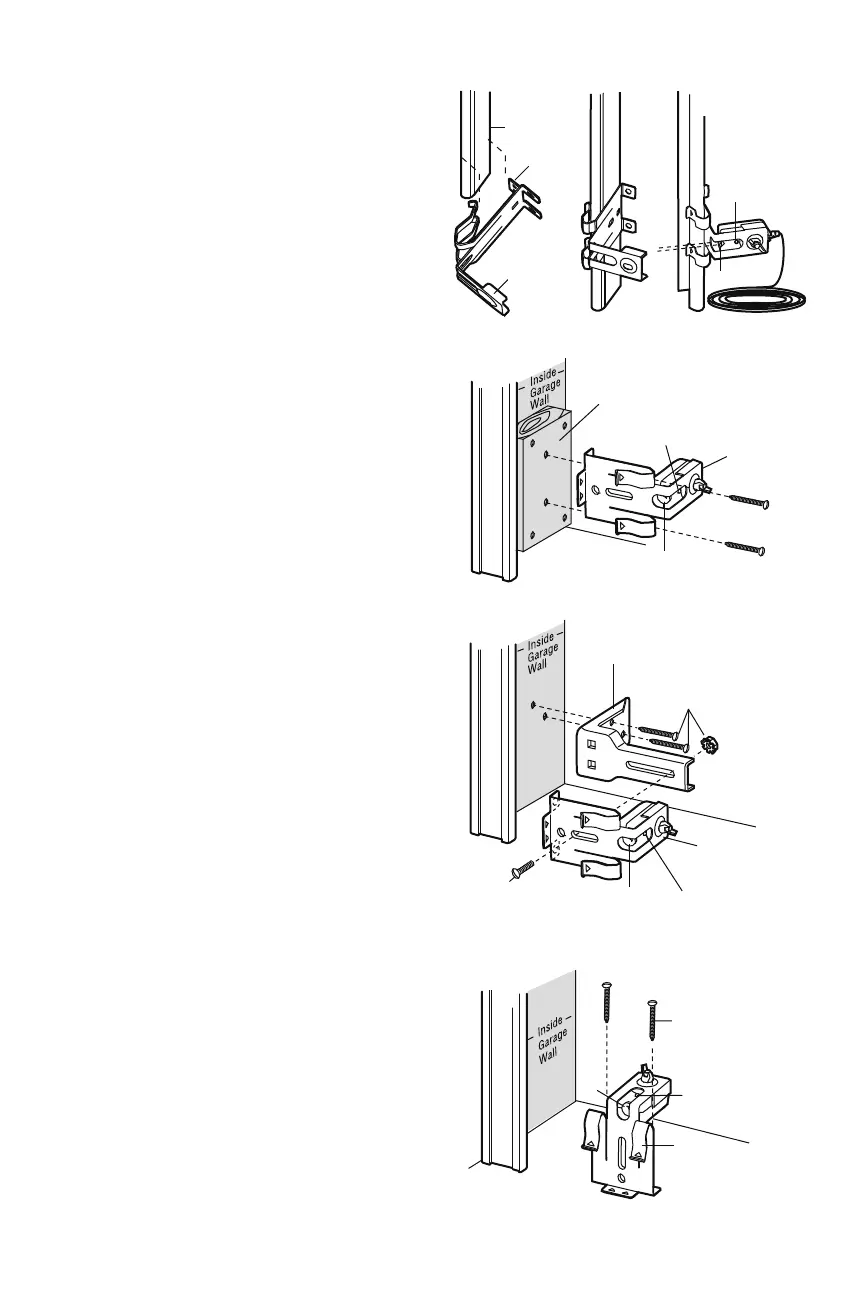 Inside Garage Wall

Inside Garage Wall

Inside Garage Wall