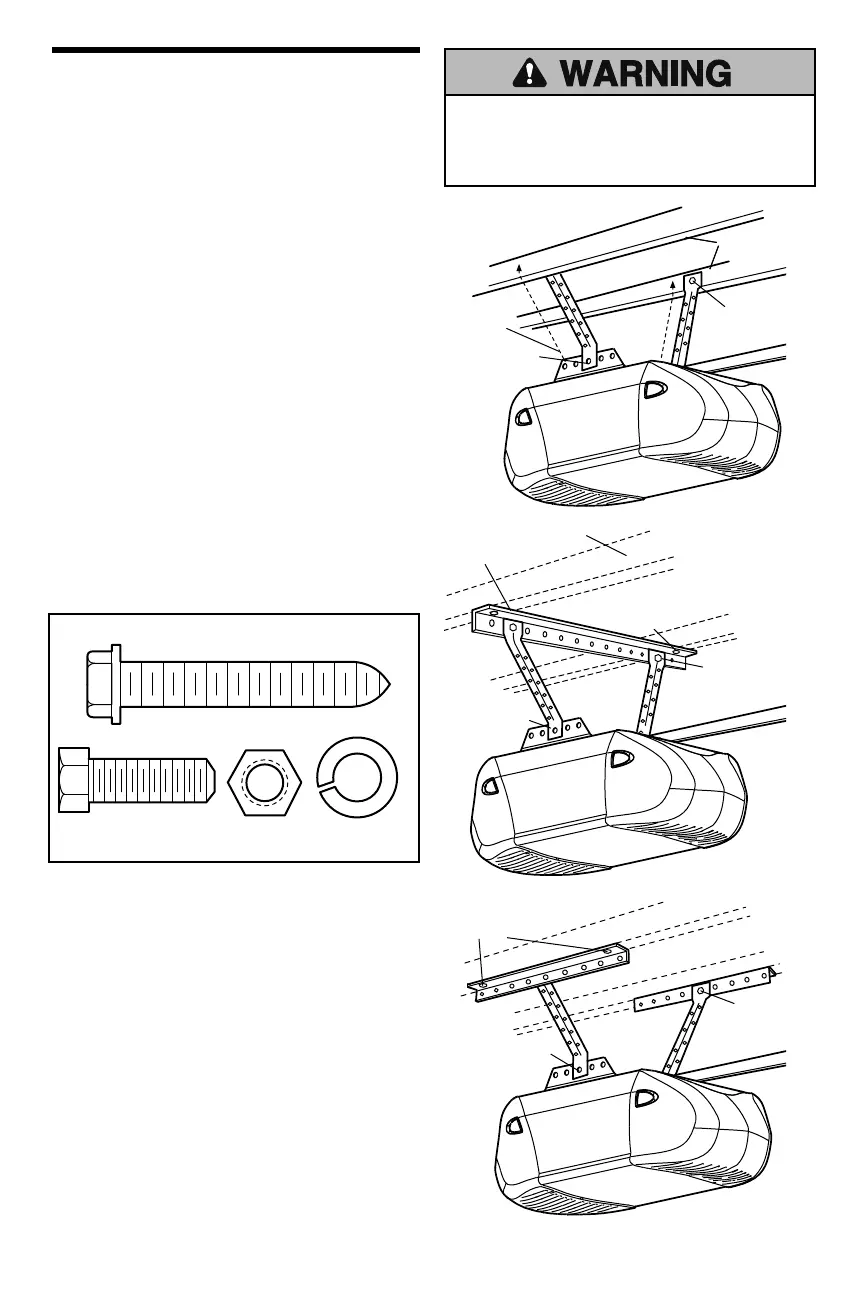 WARNING