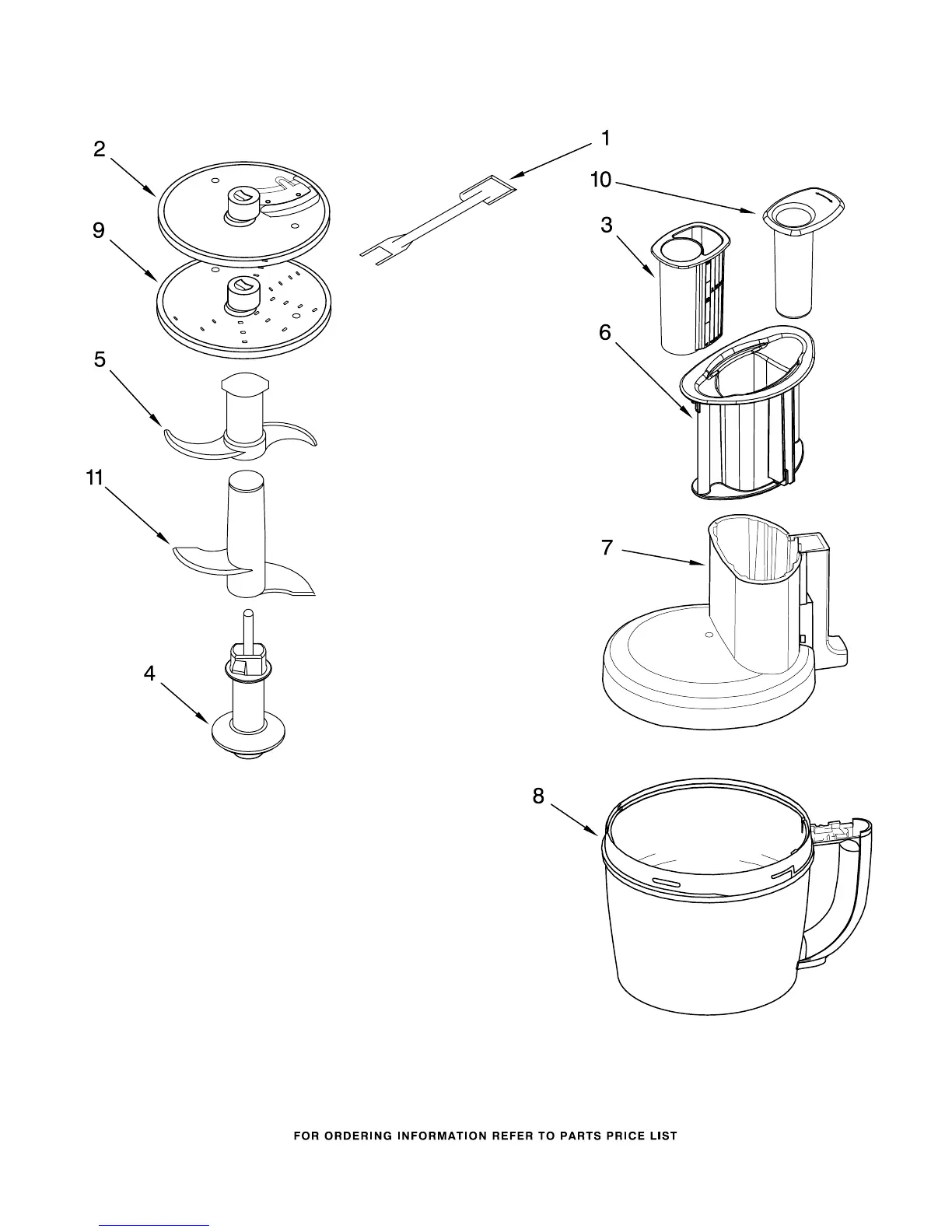 2

1

10

9

3

6

5

11

7

4

8

FOR ORDERING INFORMATION REFER TO PARTS PRICE LIST