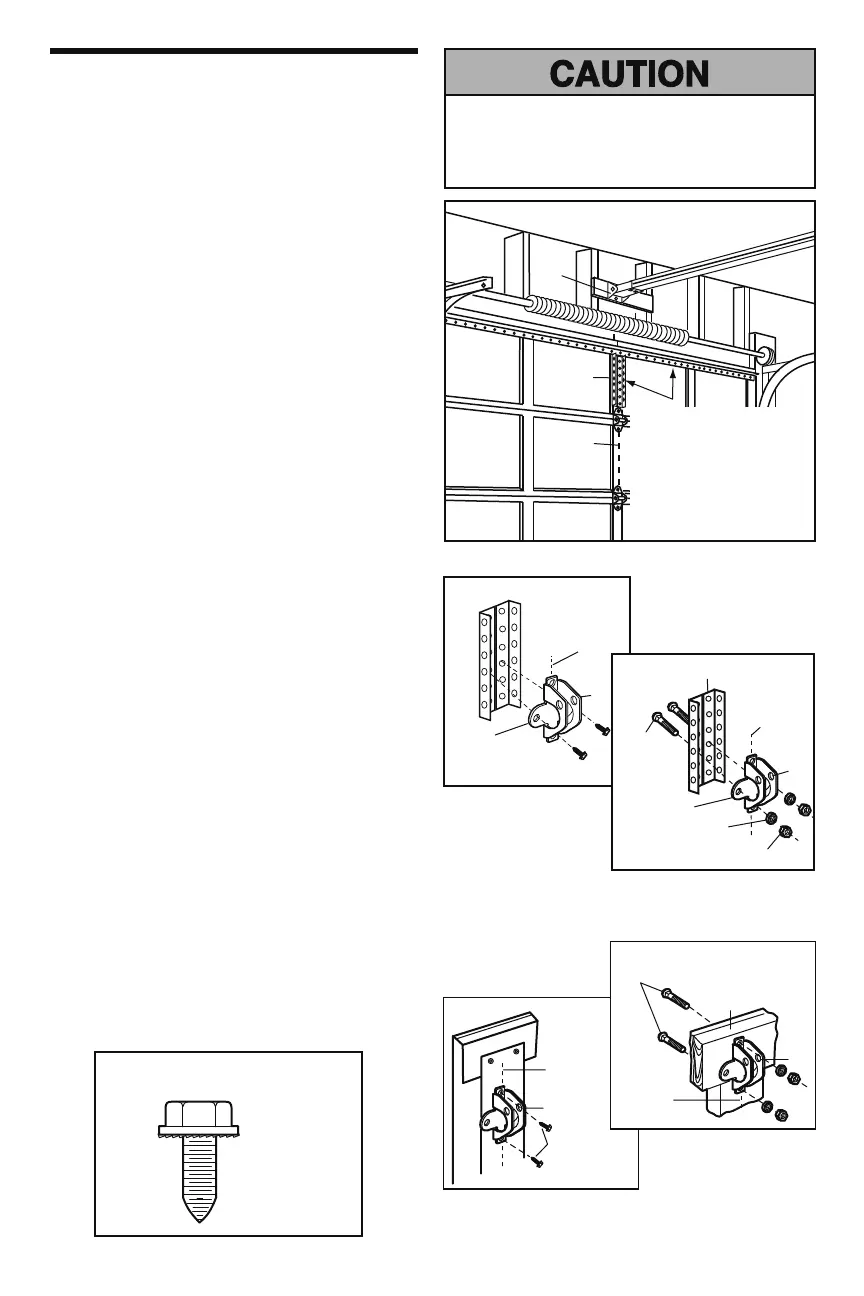 CAUTION