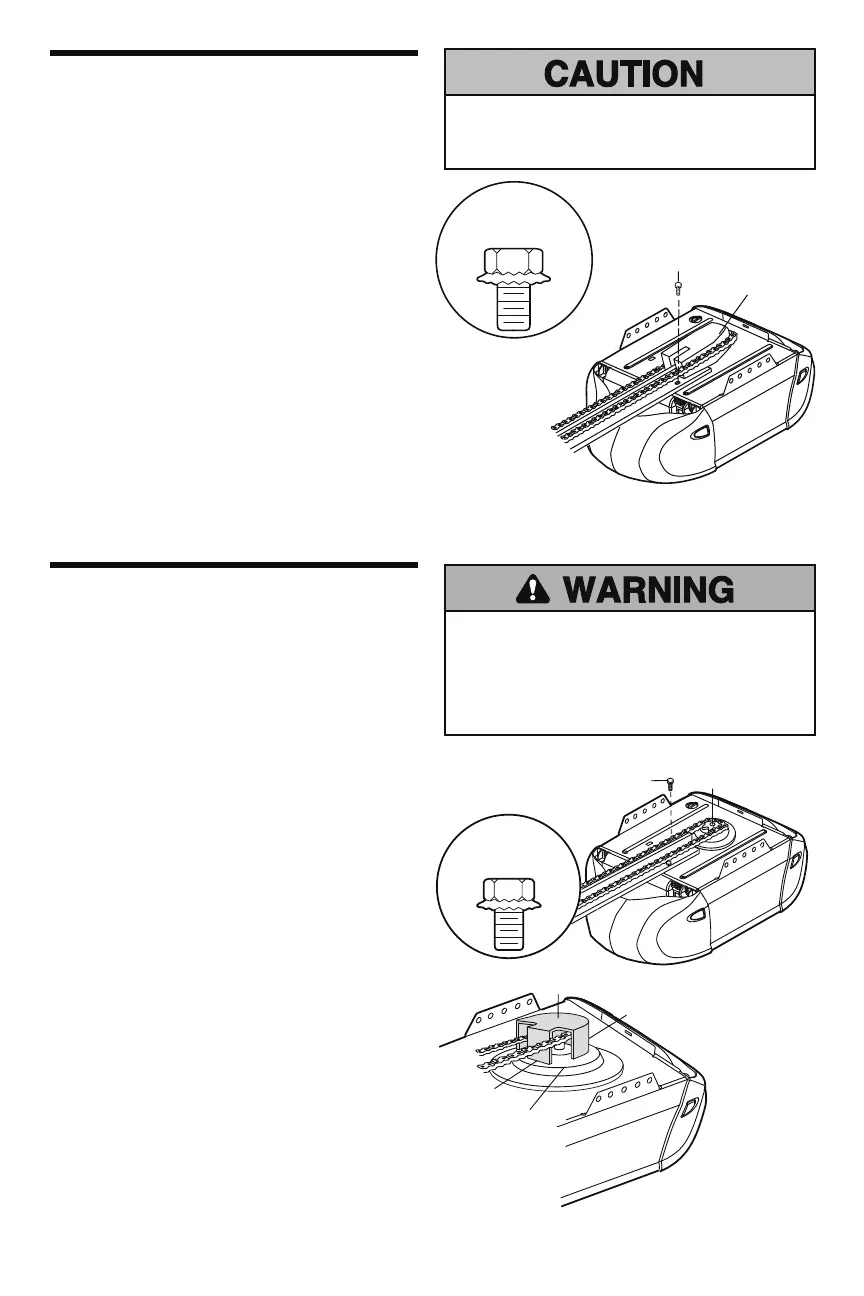 CAUTION

WARNING