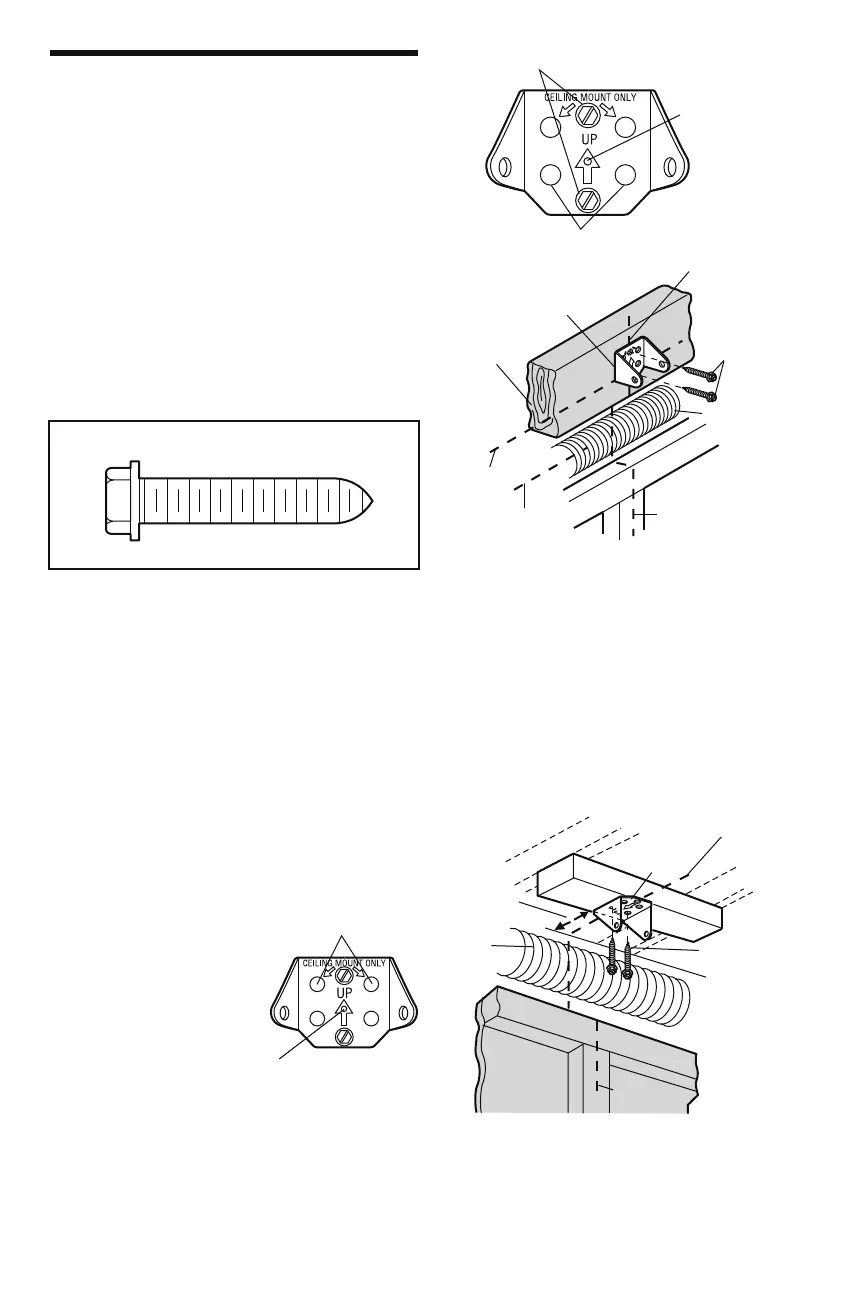 CEILING MOUNT ONLY
UP

CEILING MOUNT ONLY
UP