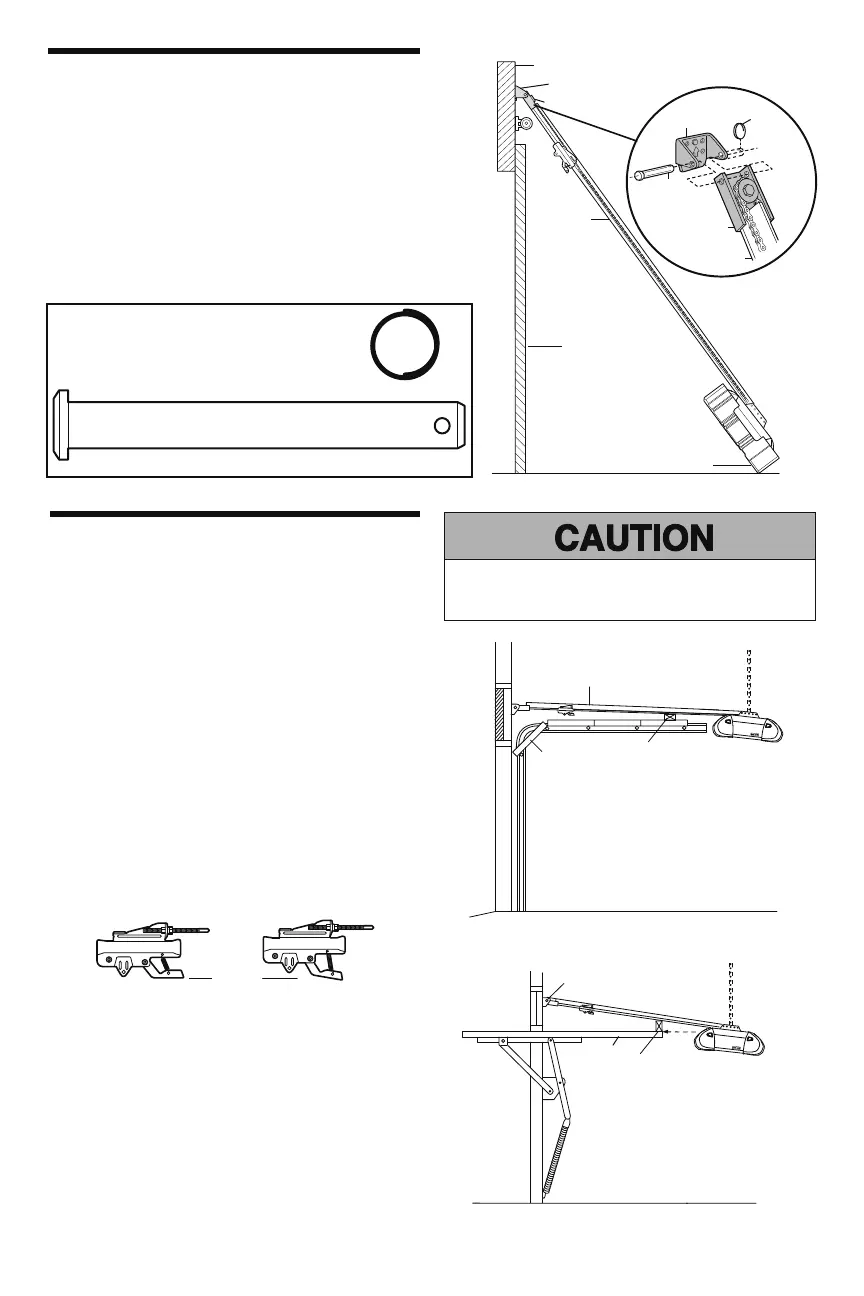 CAUTION