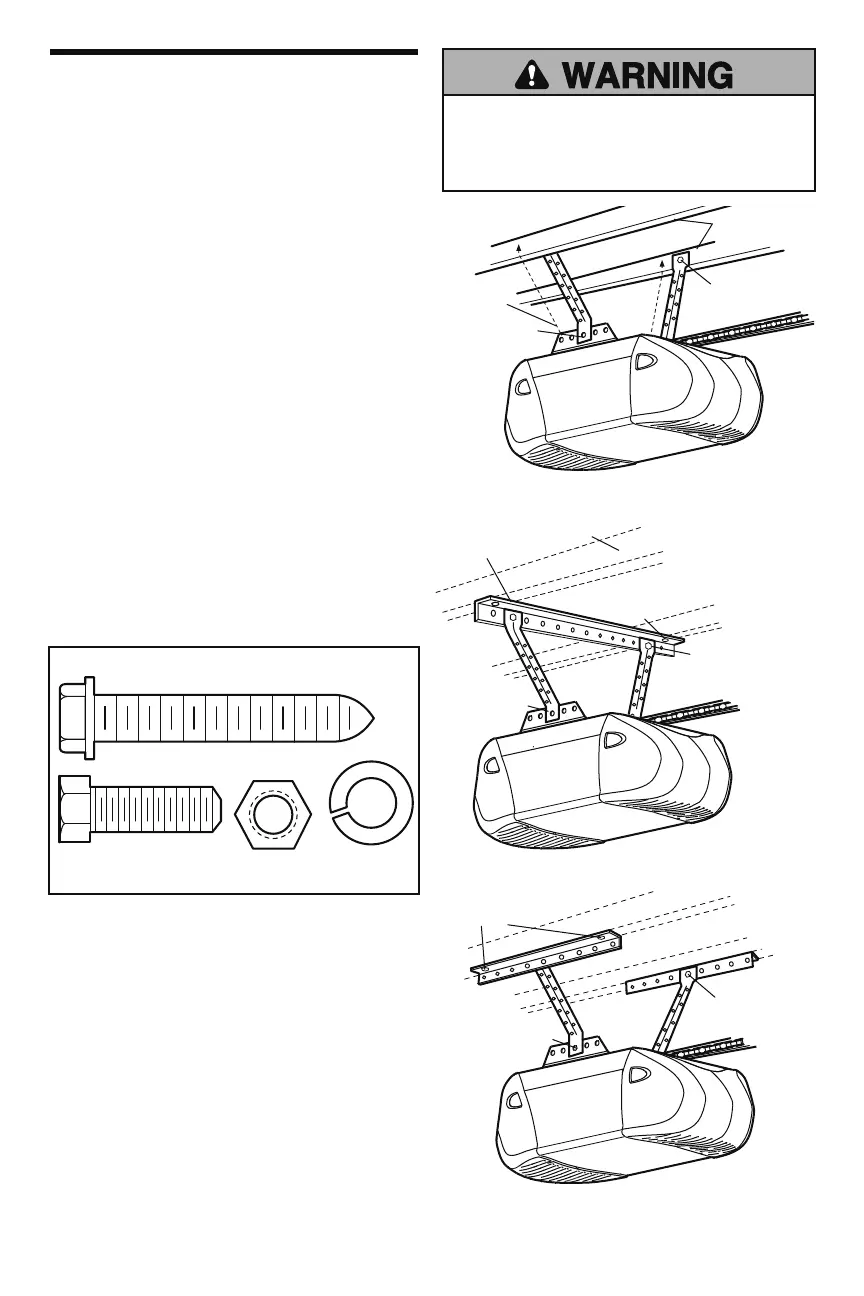 WARNING