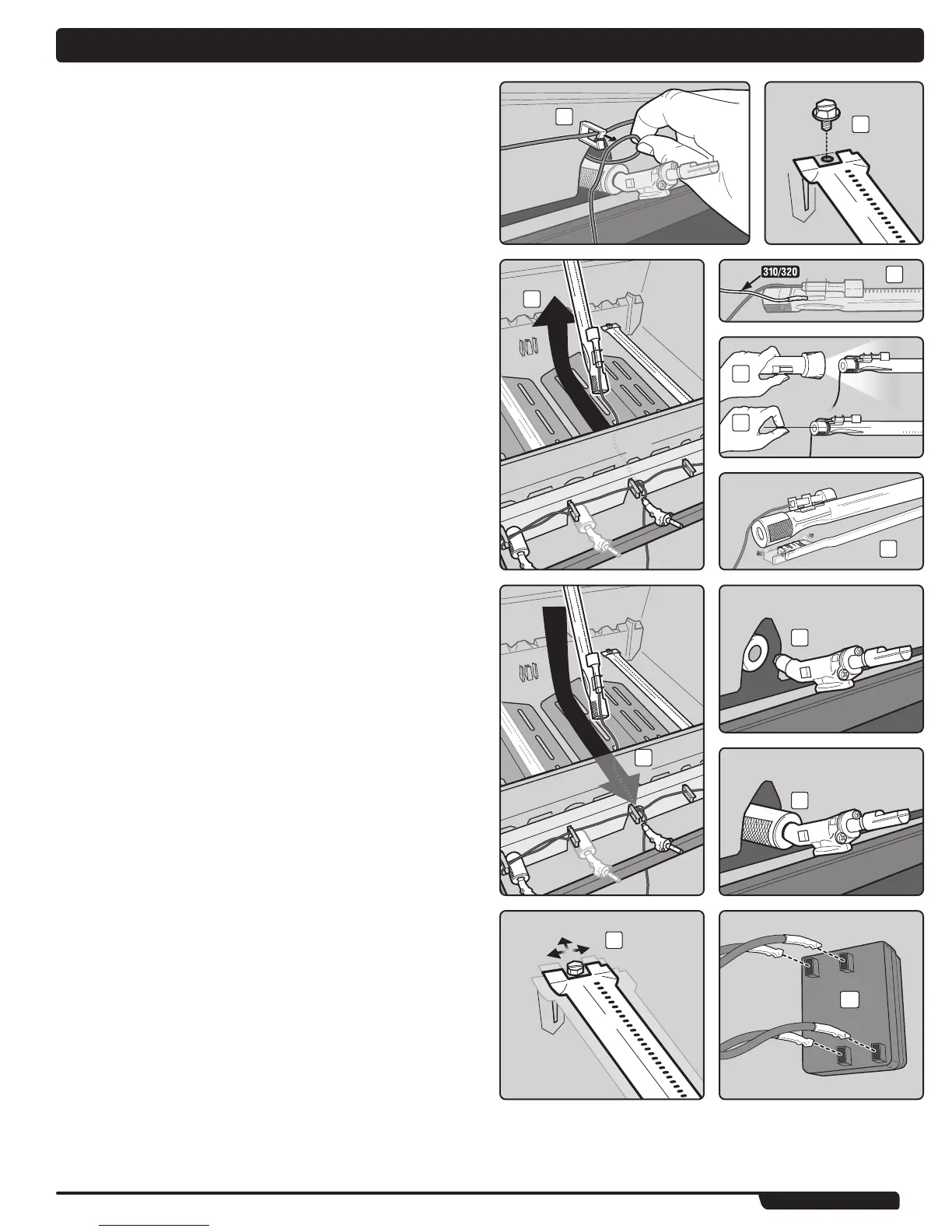 310/320