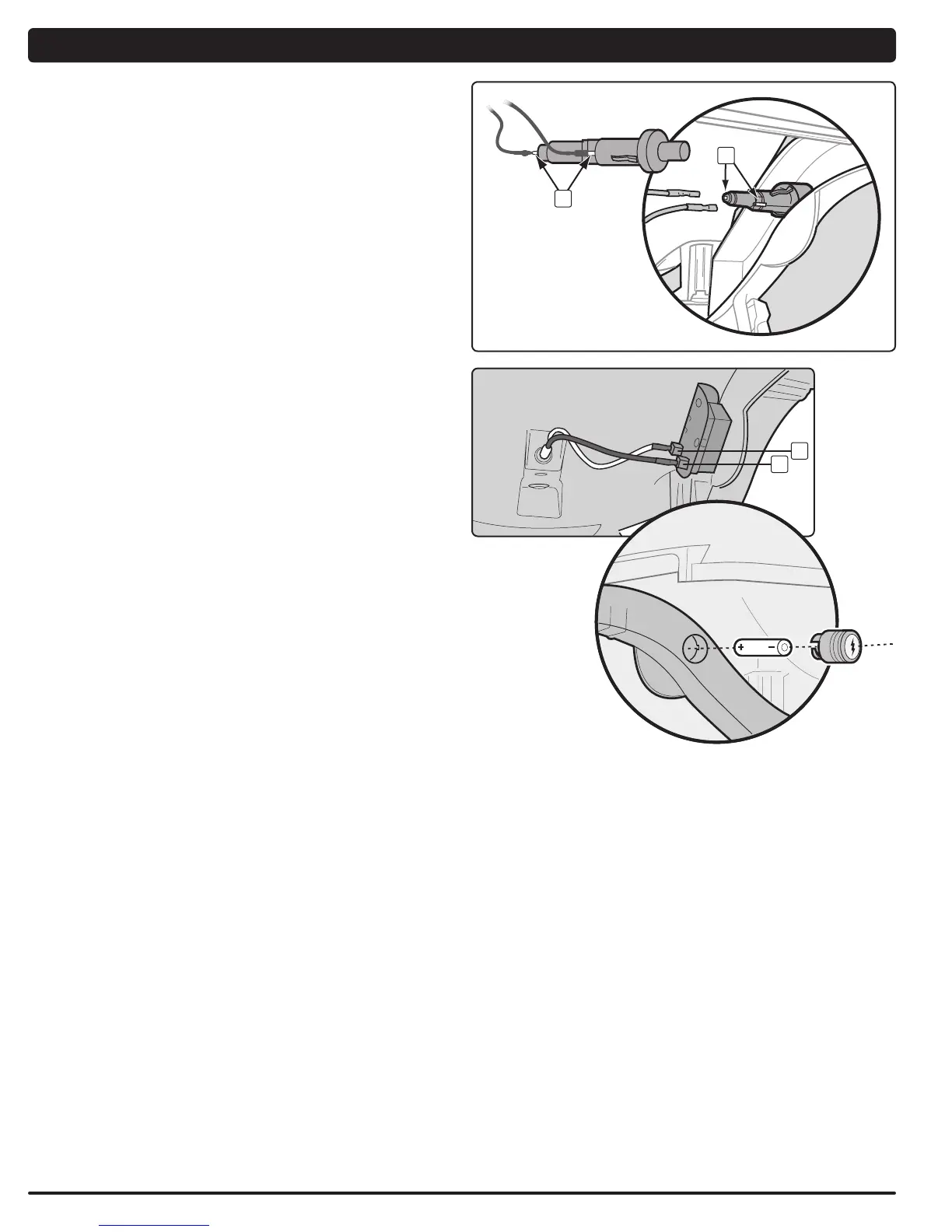 +
−