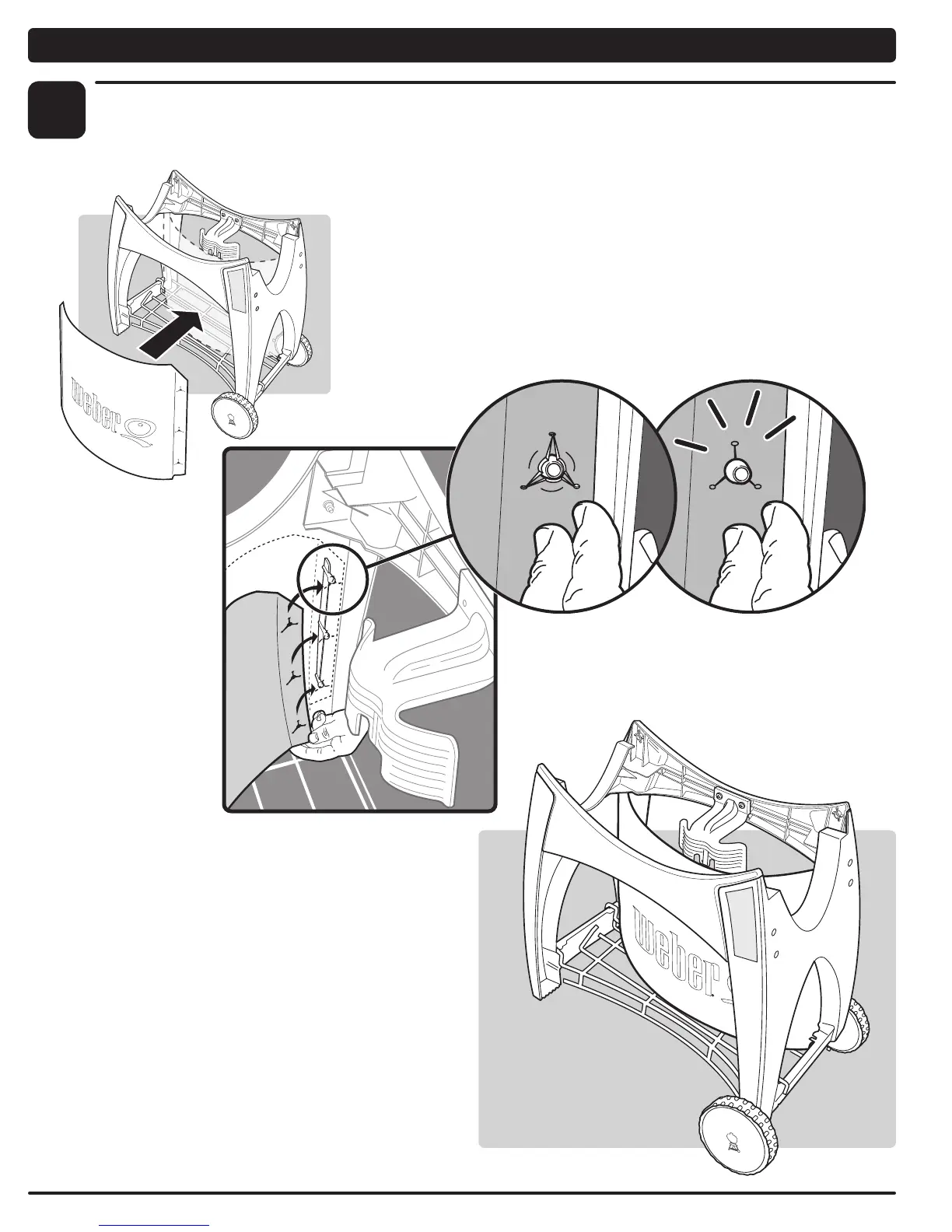 weber
weber