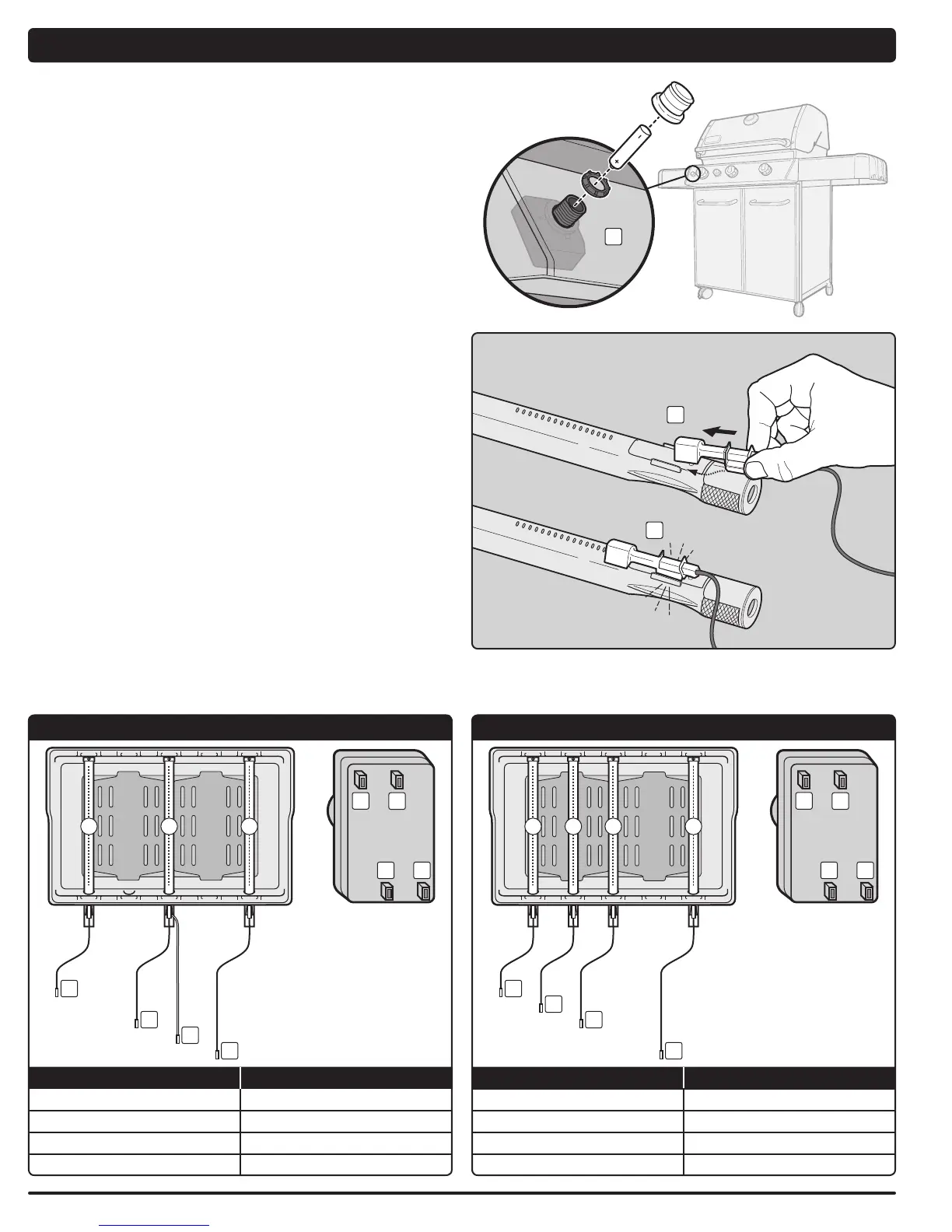 +