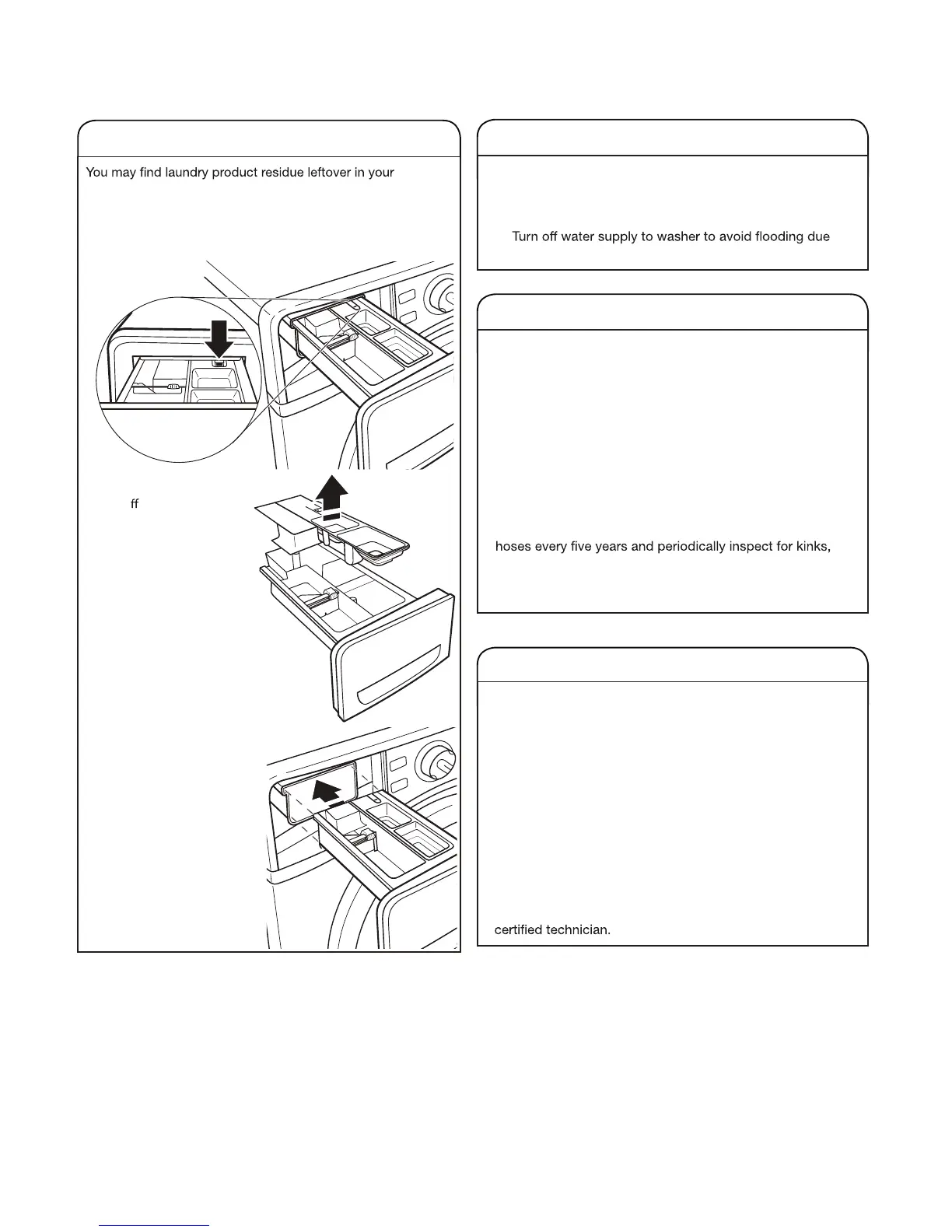 You may find laundry product residue leftover in your

ff

Turn off water supply to washer to avoid flooding due

hoses every five years and periodically inspect for kinks,

certified technician.