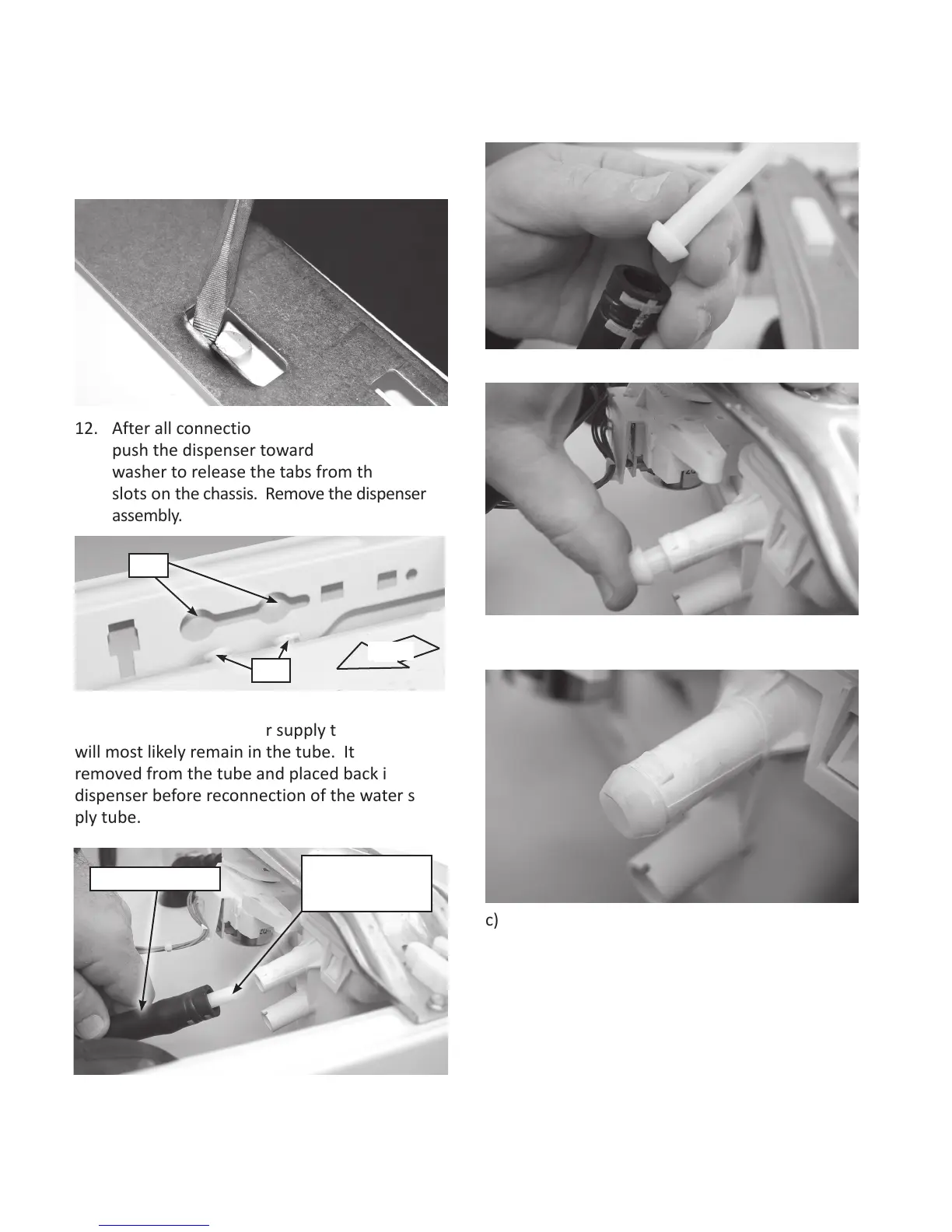 12. After all connectio push the dispenser toward washer to release the tabs from th slots on the chassis. Remove the dispenser assembly.

r supply t will most likely remain in the tube. It removed from the tube and placed back i dispenser before reconnection of the water s ply tube.

c)