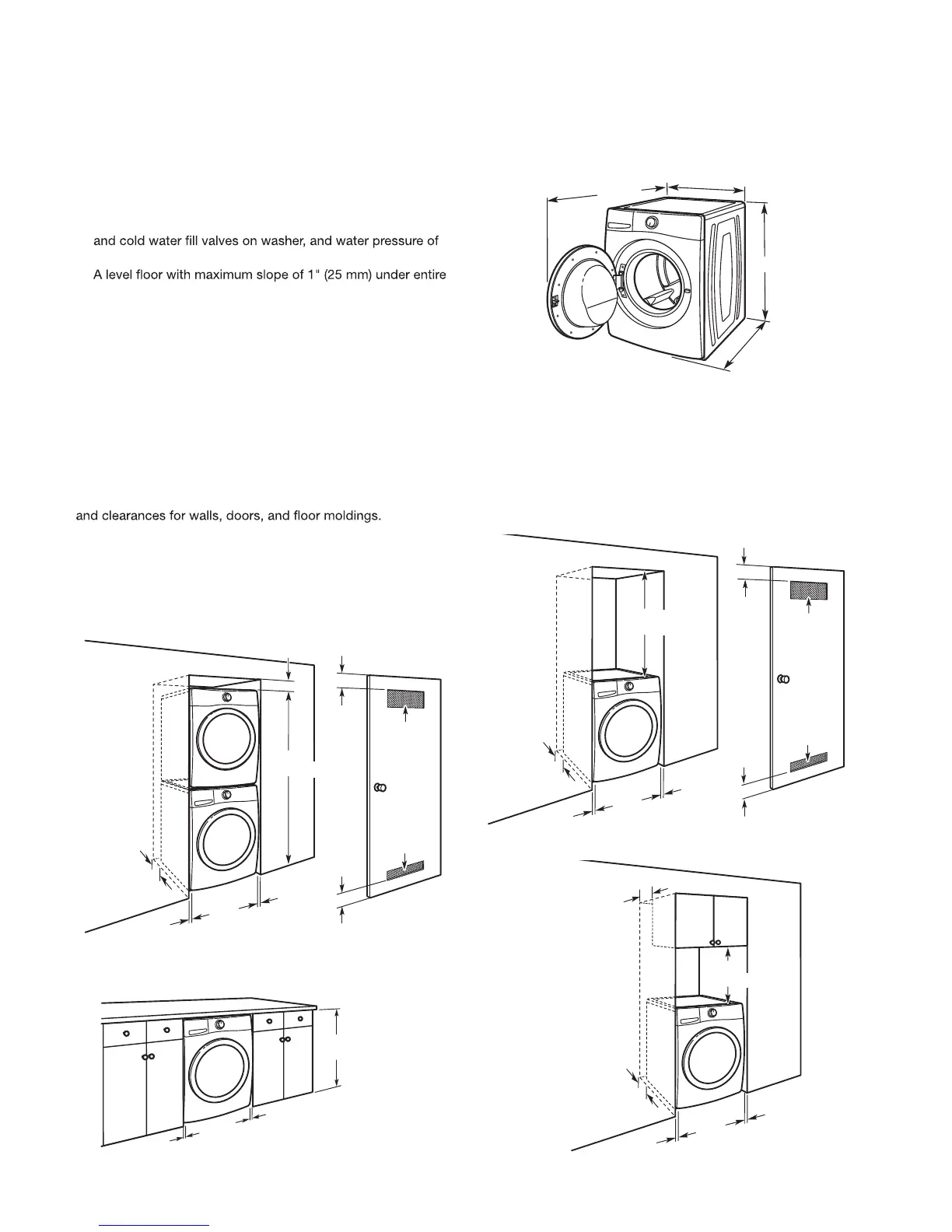 and cold water fill valves on washer, and water pressure of

A level floor with maximum slope of 1" (25 mm) under entire

and clearances for walls, doors, and floor moldings.