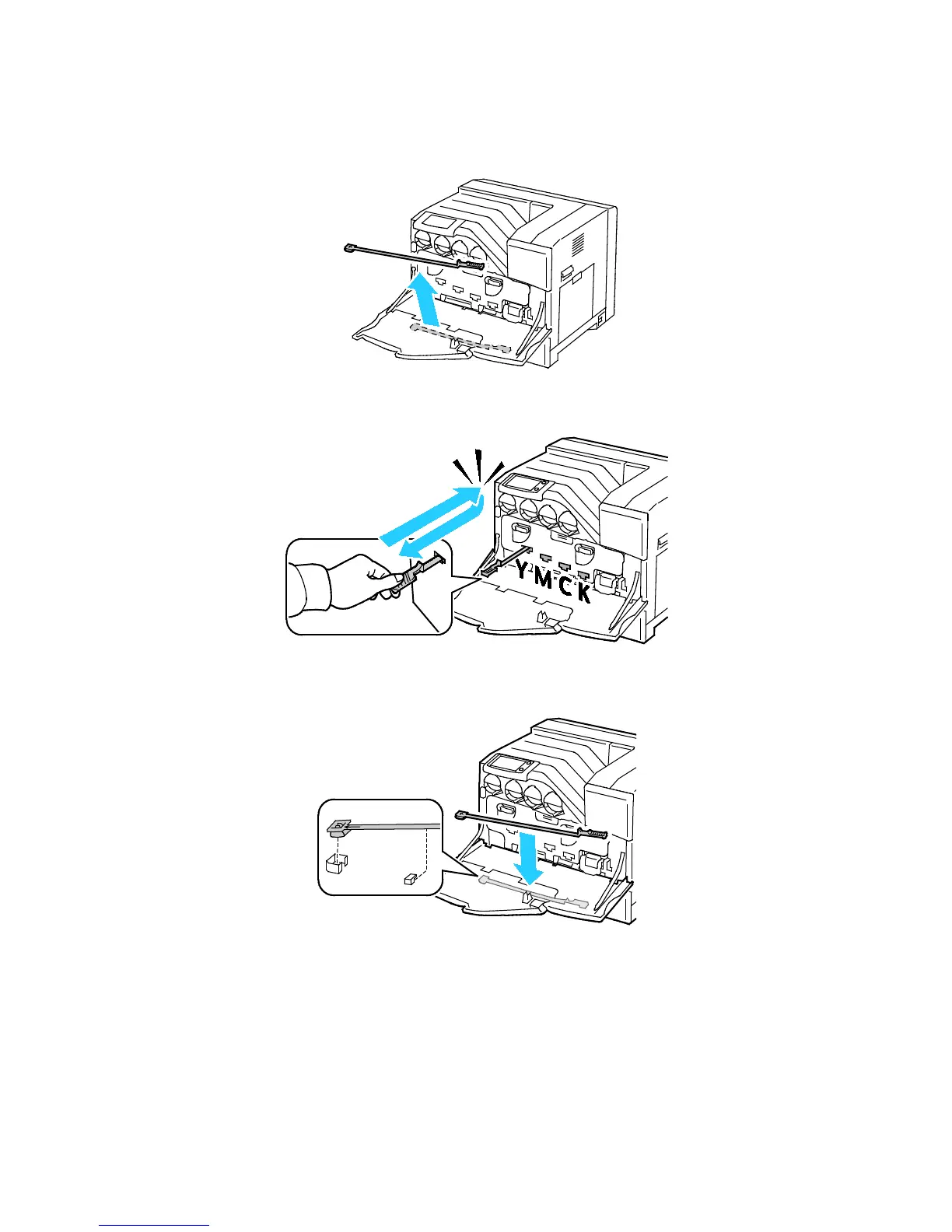 Y M C K