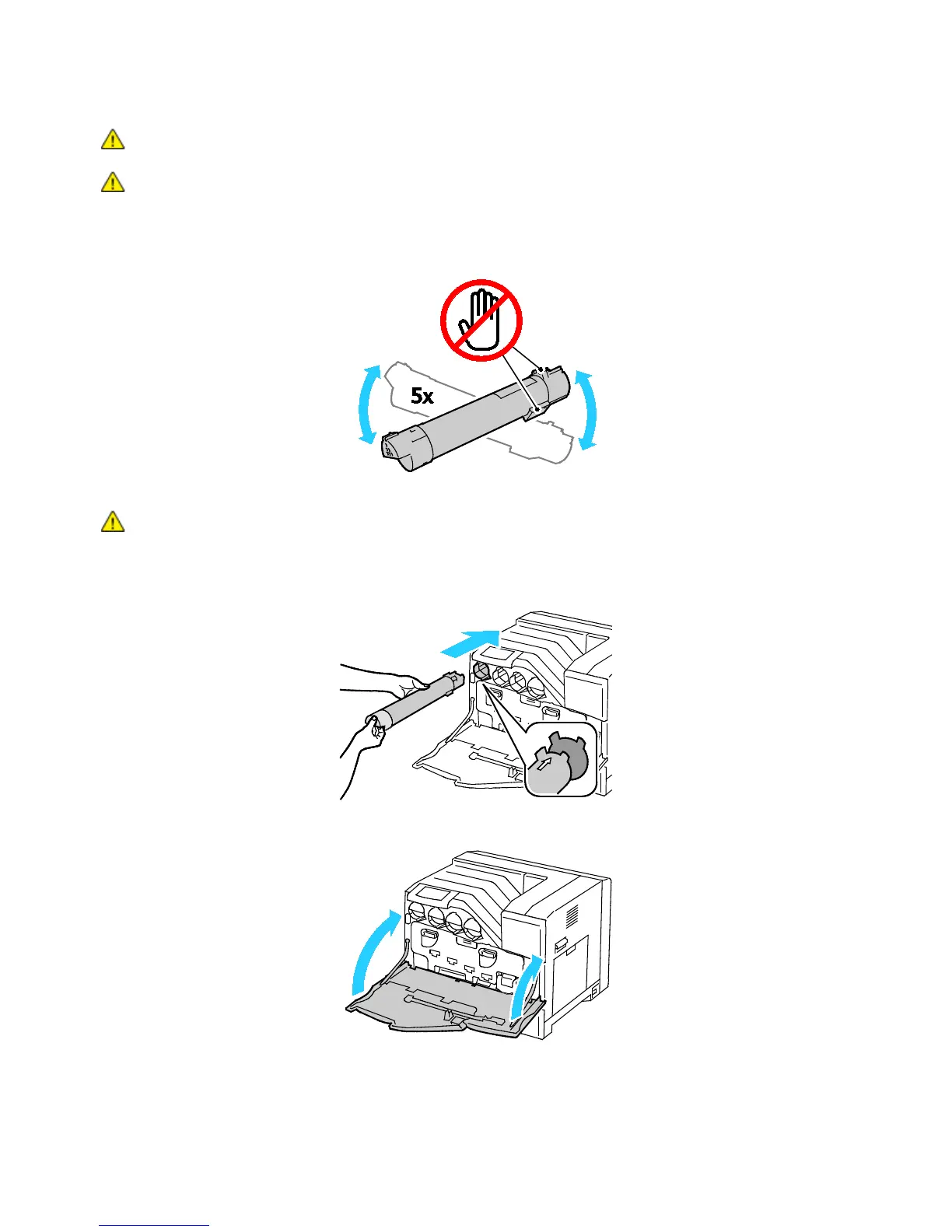 5x