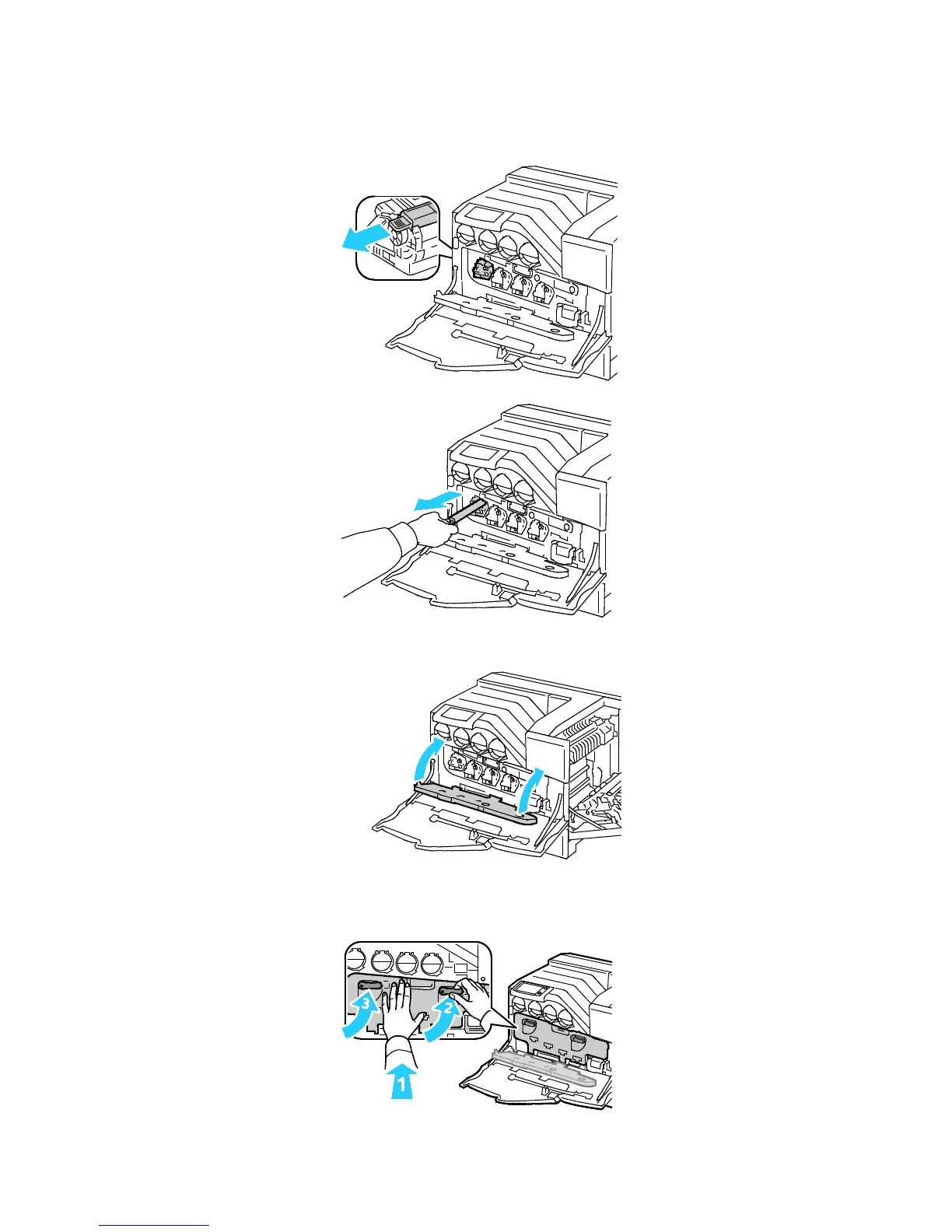 3
2
1