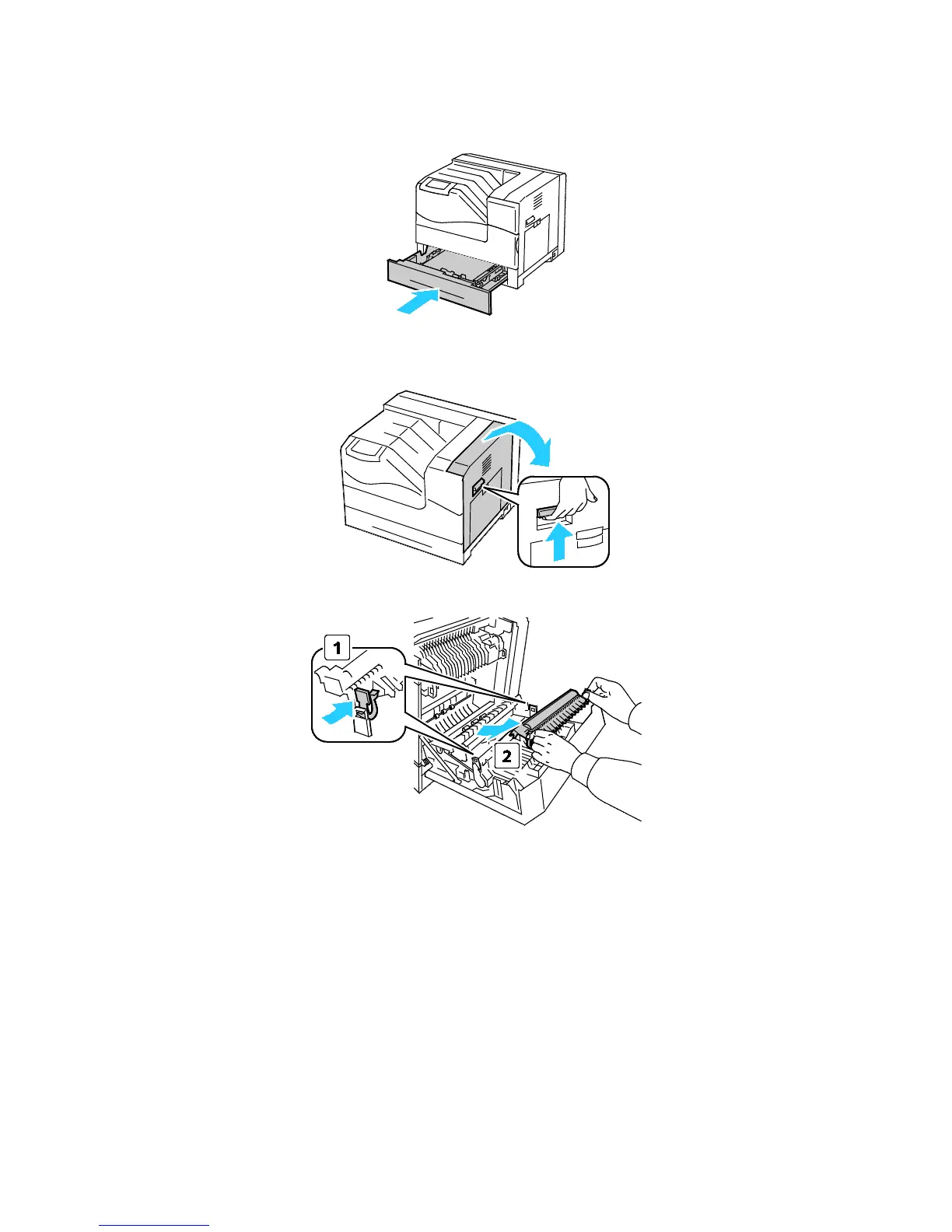 1

2